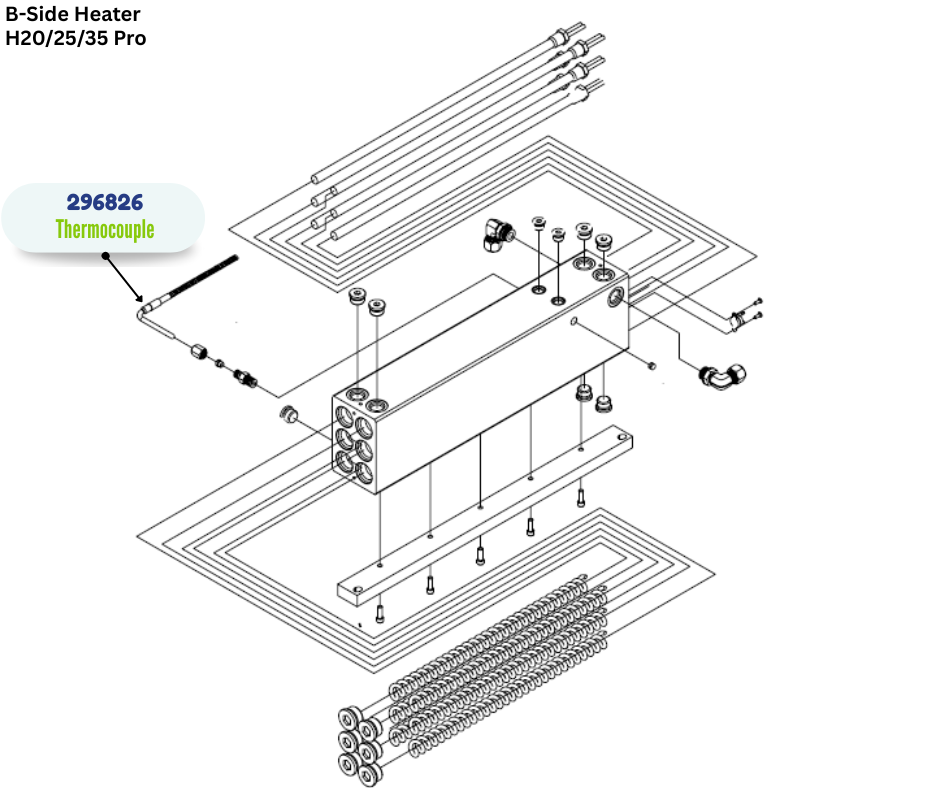 B-Side Heater
H20/25/35 Pro

296826
Thermocouple