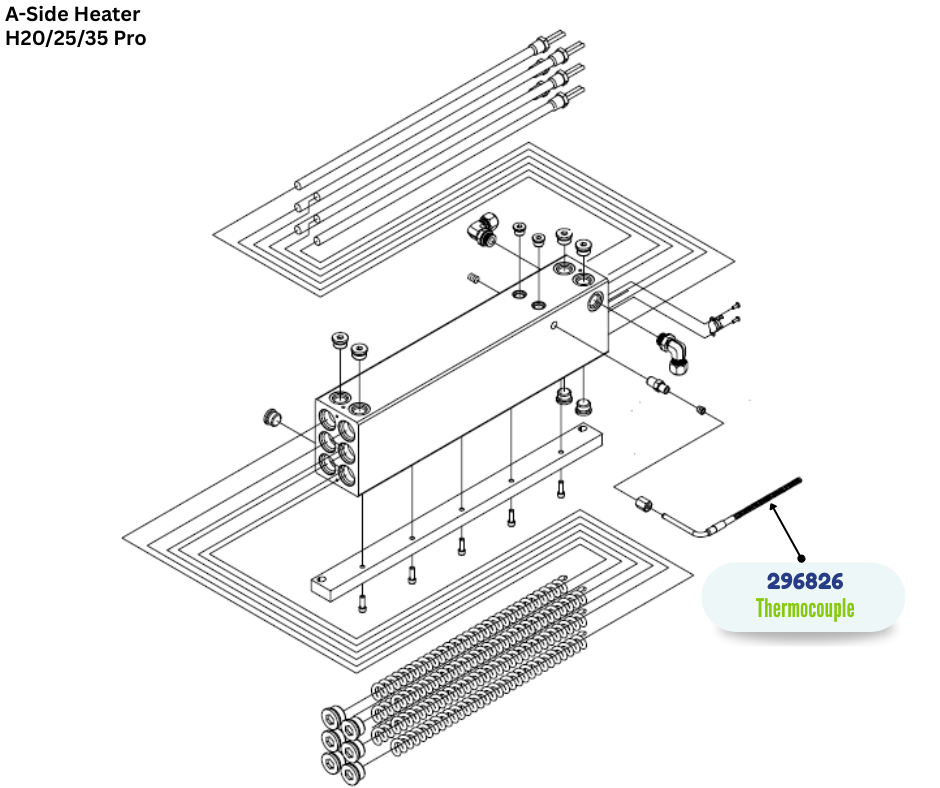 A-Side Heater
H20/25/35 Pro

296826
Thermocouple