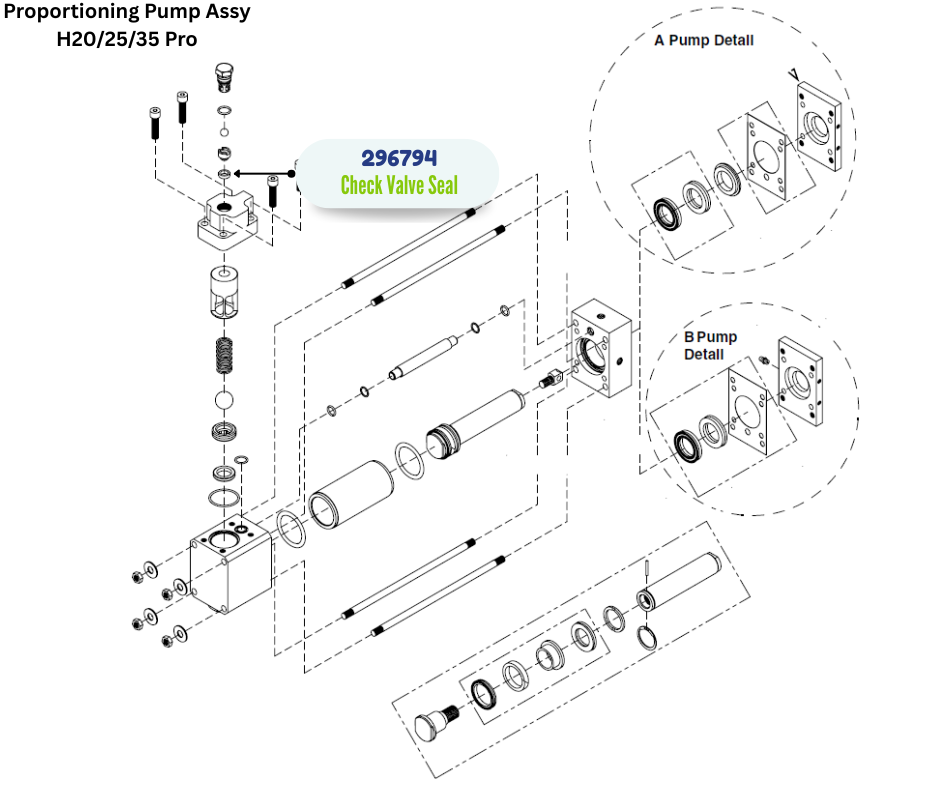 Proportioning Pump Assy
H20/25/35 Pro

296794
Check Valve Seal

A Pump Detail

B Pump Detail