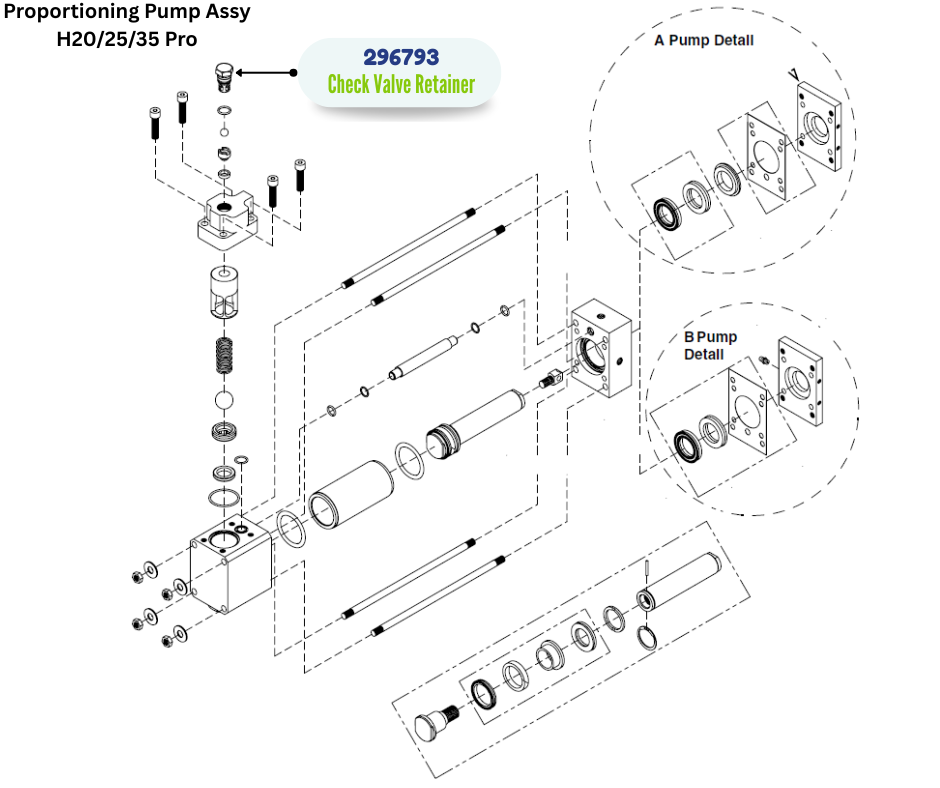 Proportioning Pump Assy
H20/25/35 Pro

296793
Check Valve Retainer

A Pump Detail

B Pump
Detail