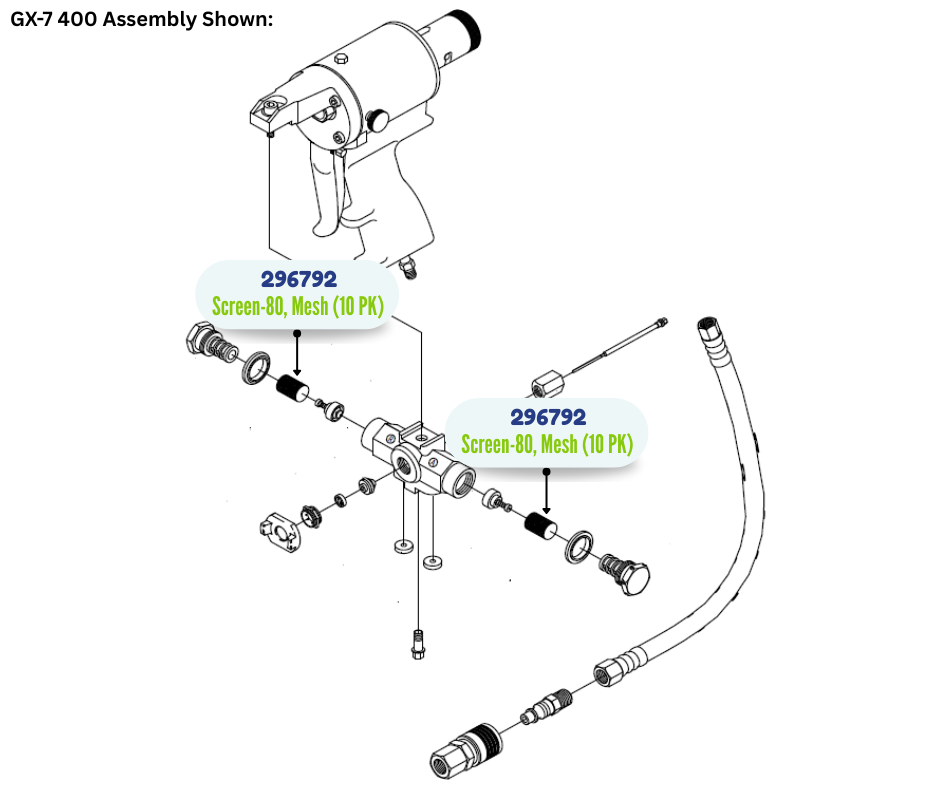 GX-7 400 Assembly Shown:

296792
Screen-80, Mesh (10 PK)

296792
Screen-80, Mesh (10 PK)