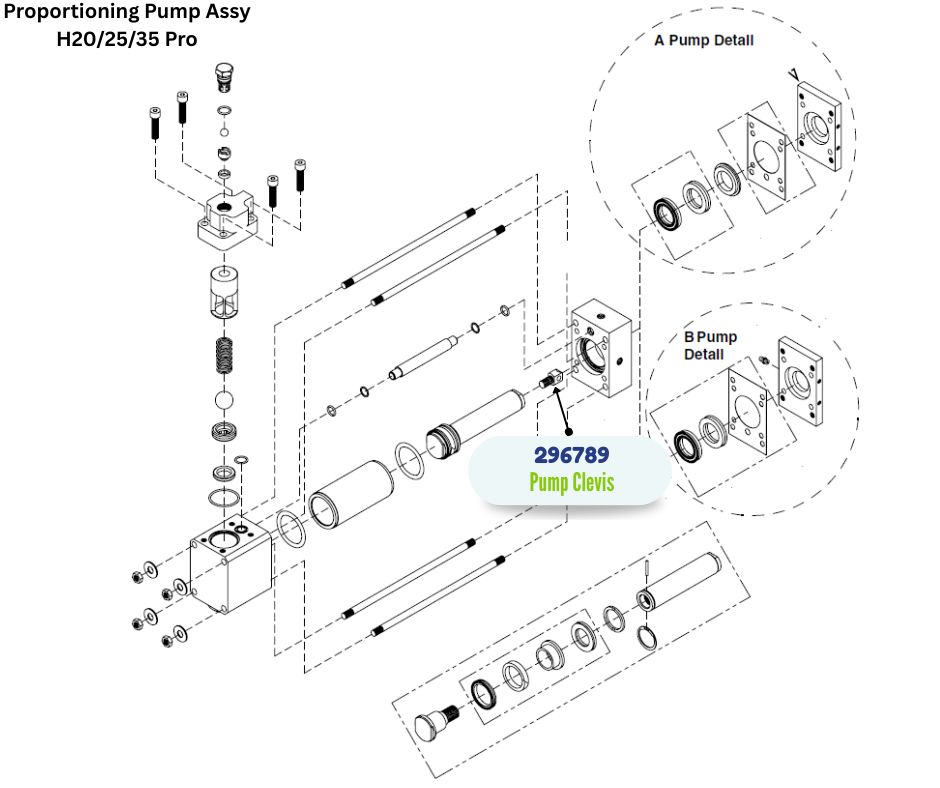 Proportioning Pump Assy
H20/25/35 Pro

A Pump Detail

B Pump Detail

296789
Pump Clevis