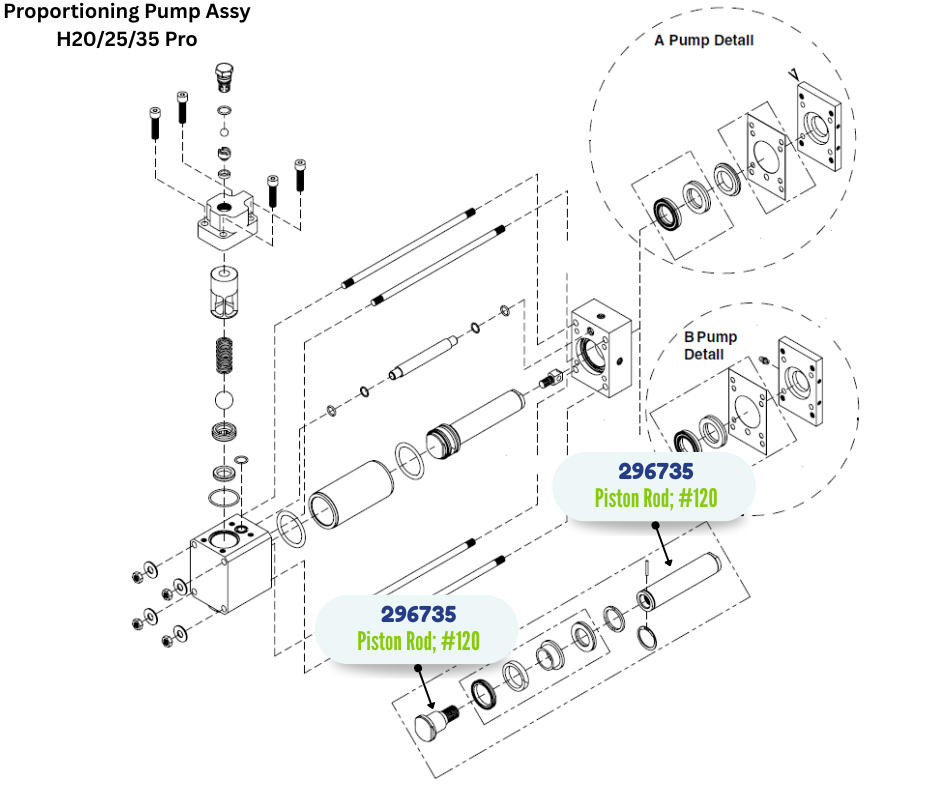 Proportioning Pump Assy
H20/25/35 Pro

A Pump Detail

B Pump Detail

296735
Piston Rod; #120

296735
Piston Rod; #120