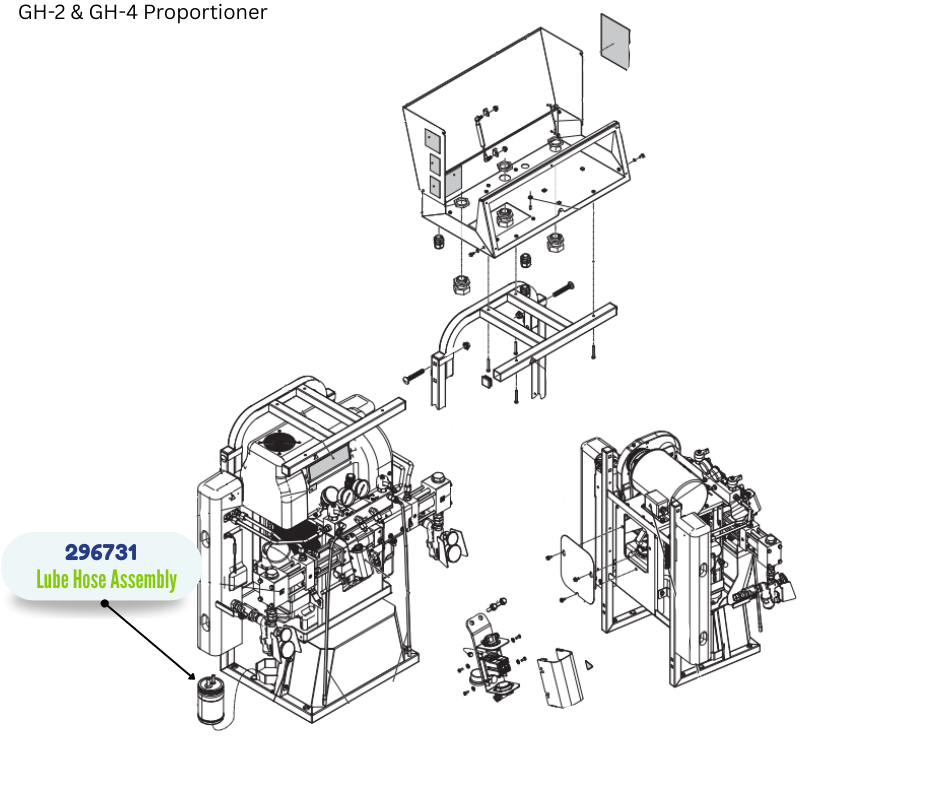 GH-2 & GH-4 Proportioner

296731
Lube Hose Assembly