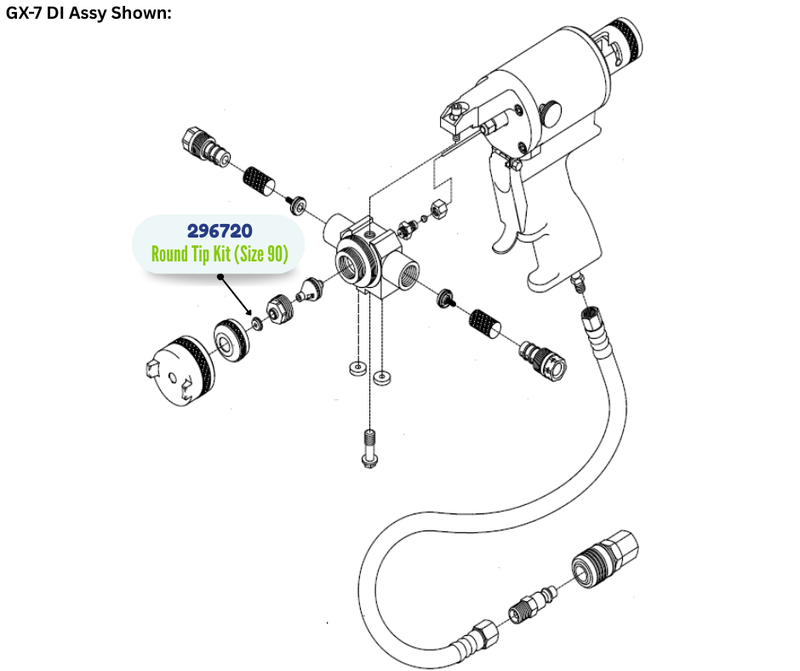 GX-7 DI Assy Shown:

296720
Round Tip Kit (Size 90)