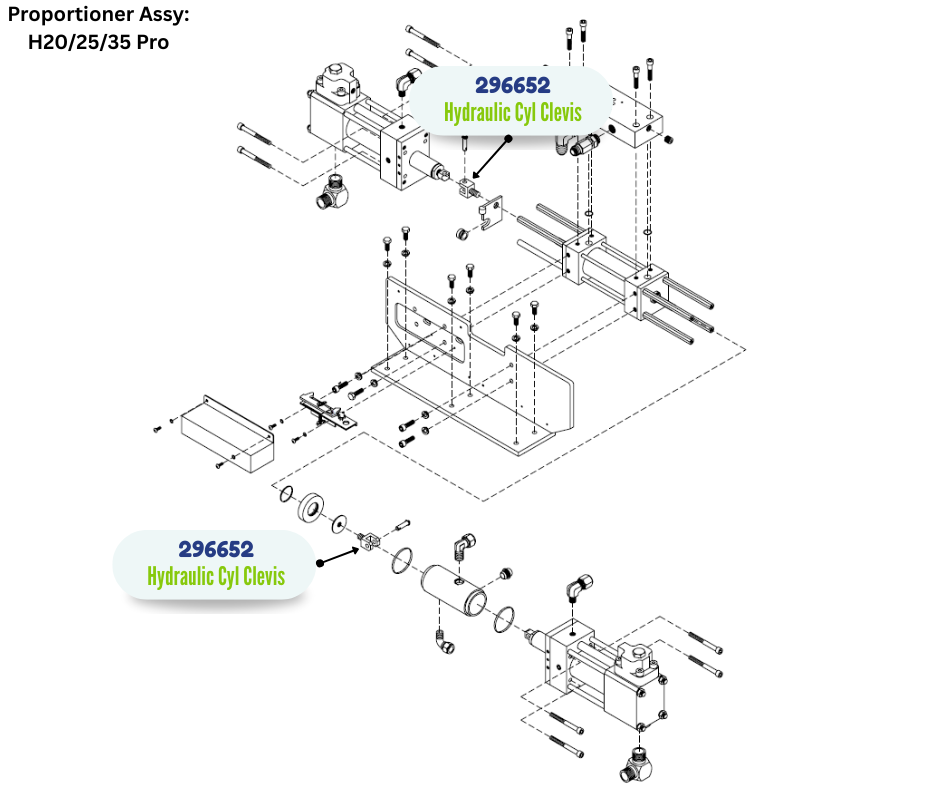 Proportioner Assy:
H20/25/35 Pro

296652
Hydraulic Cyl Clevis

296652
Hydraulic Cyl Clevis