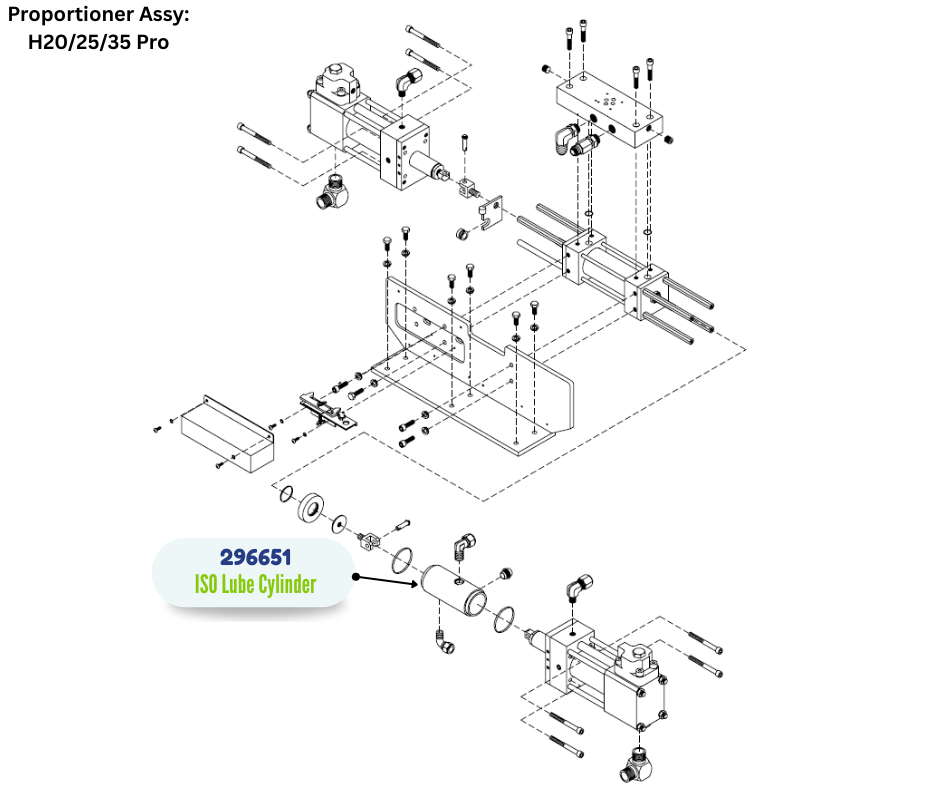 Proportioner Assy:
H20/25/35 Pro

296651
ISO Lube Cylinder