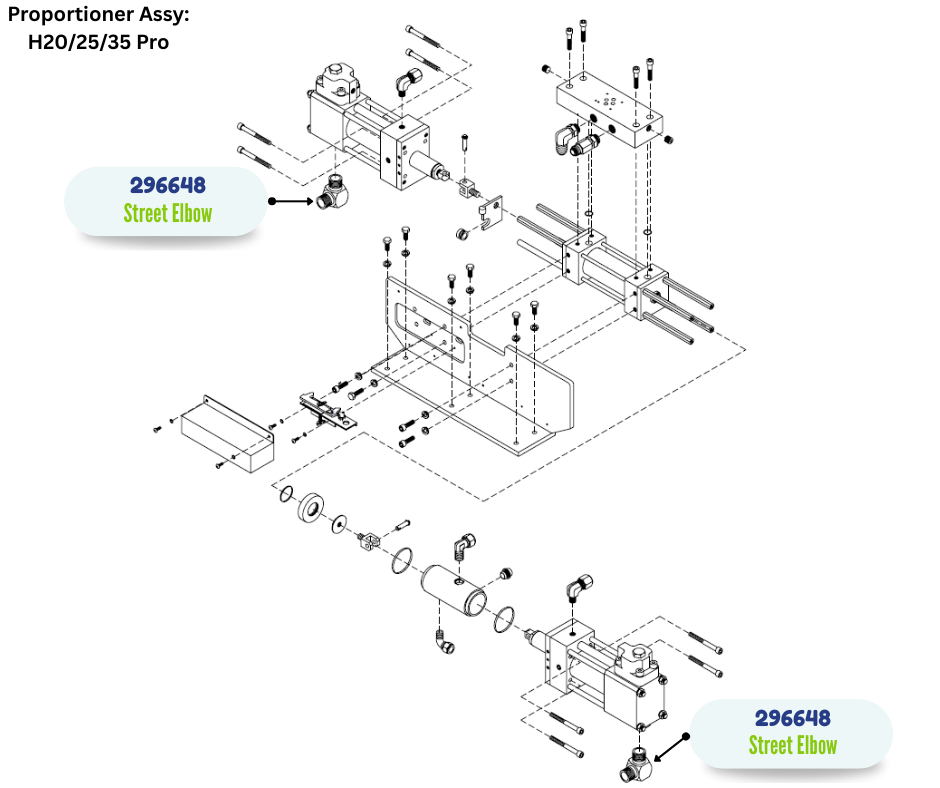 Proportioner Assy:
H20/25/35 Pro

296648
Street Elbow

296648
Street Elbow