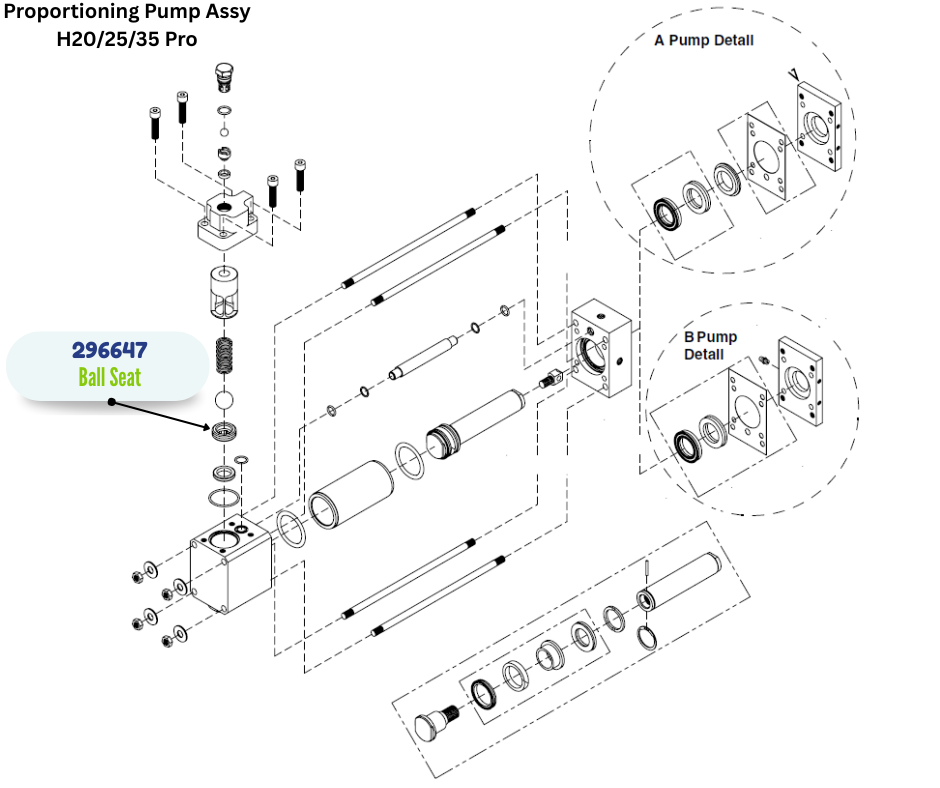 Proportioning Pump Assy
H20/25/35 Pro

296647
Ball Seat

A Pump Detail

B Pump Detail