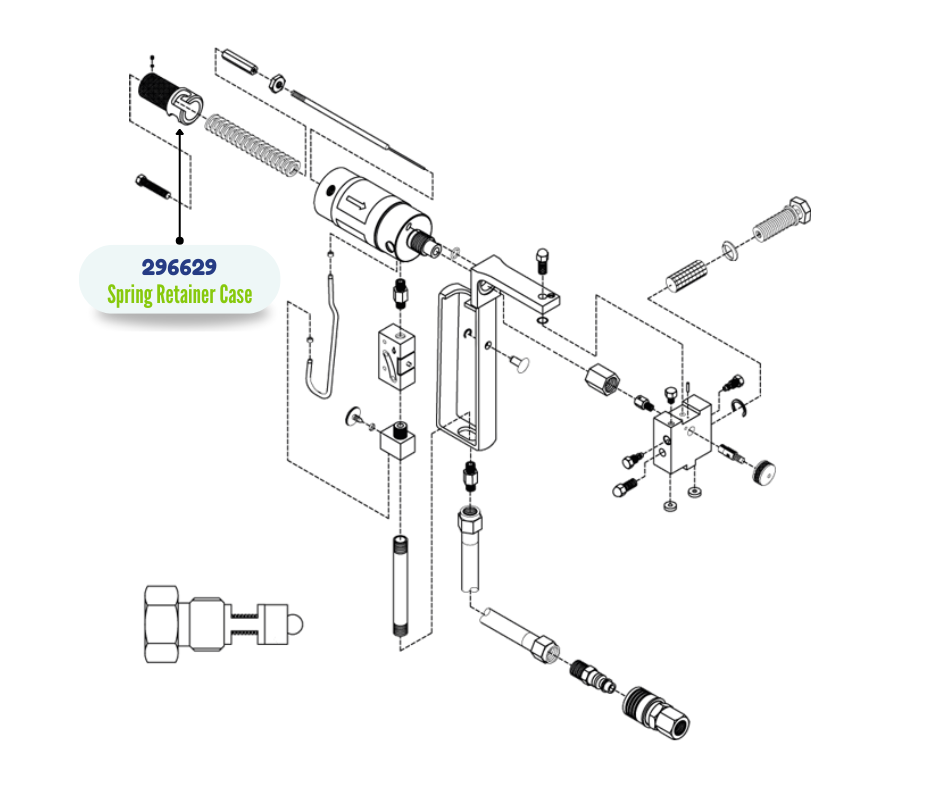 296629
Spring Retainer Case