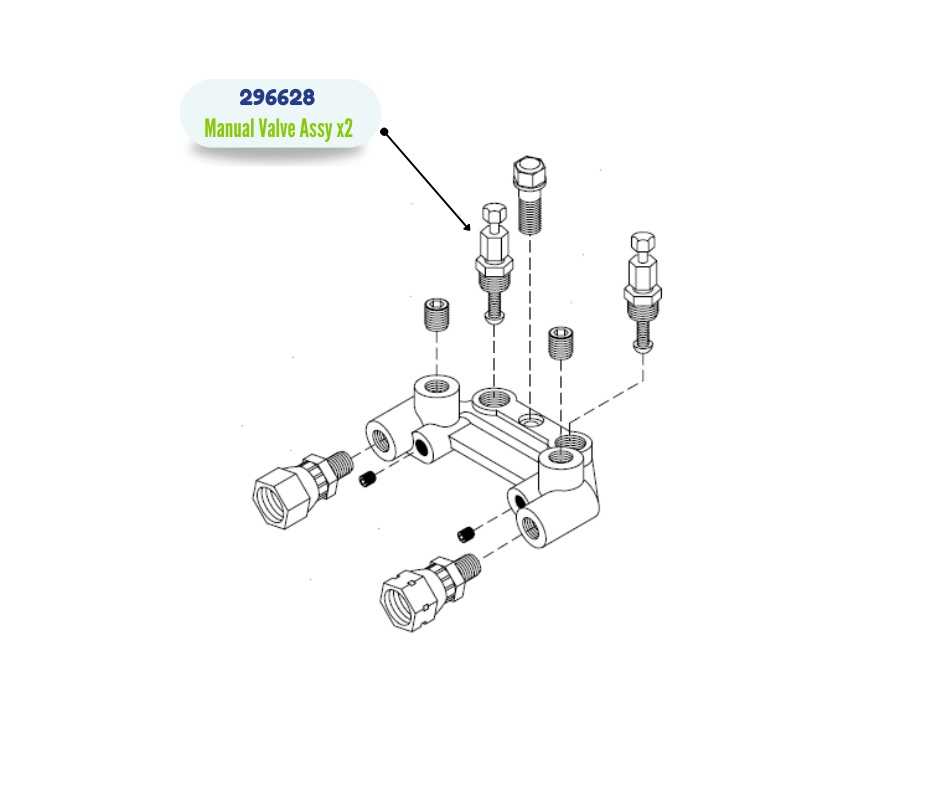 296628
Manual Valve Assy x2