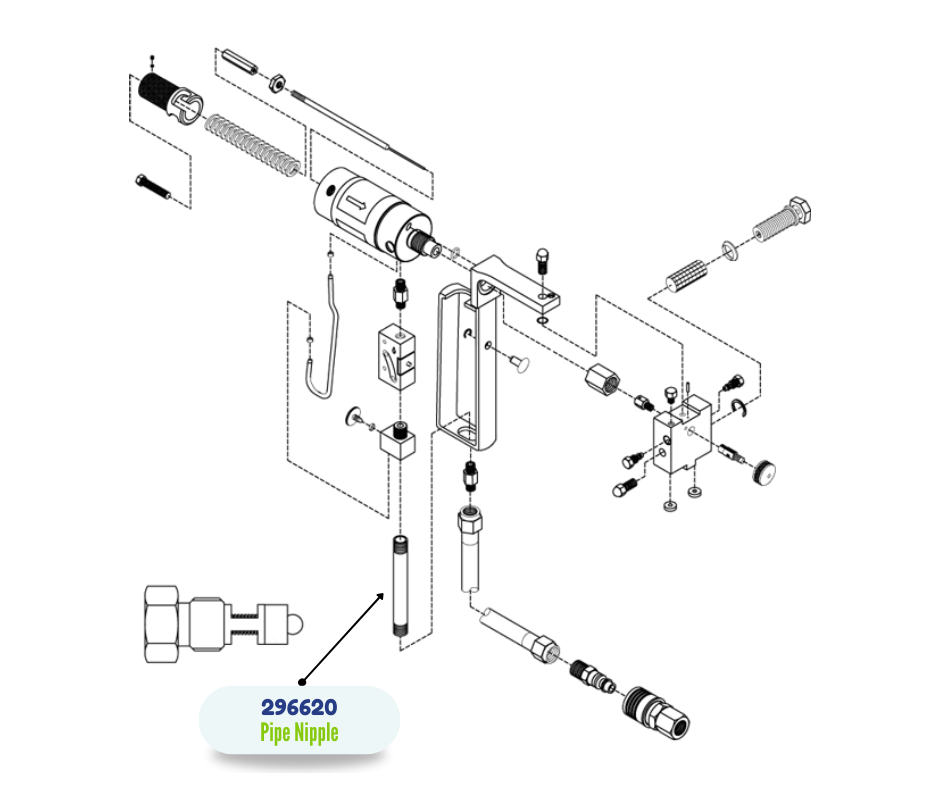 296620
Pipe Nipple