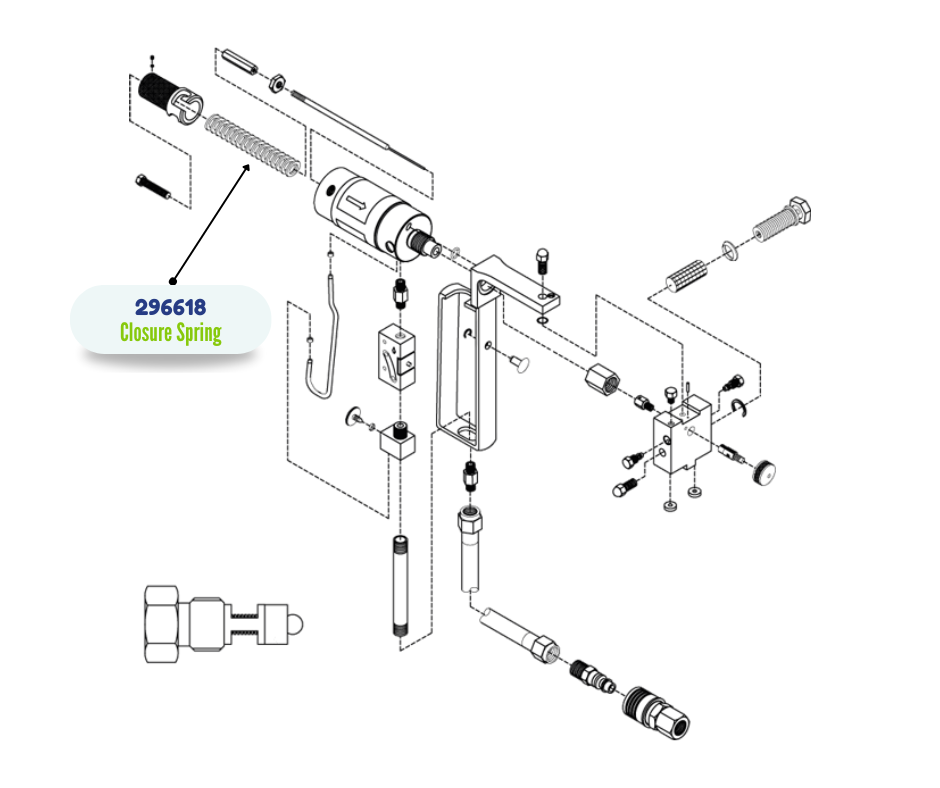 296618
Closure Spring