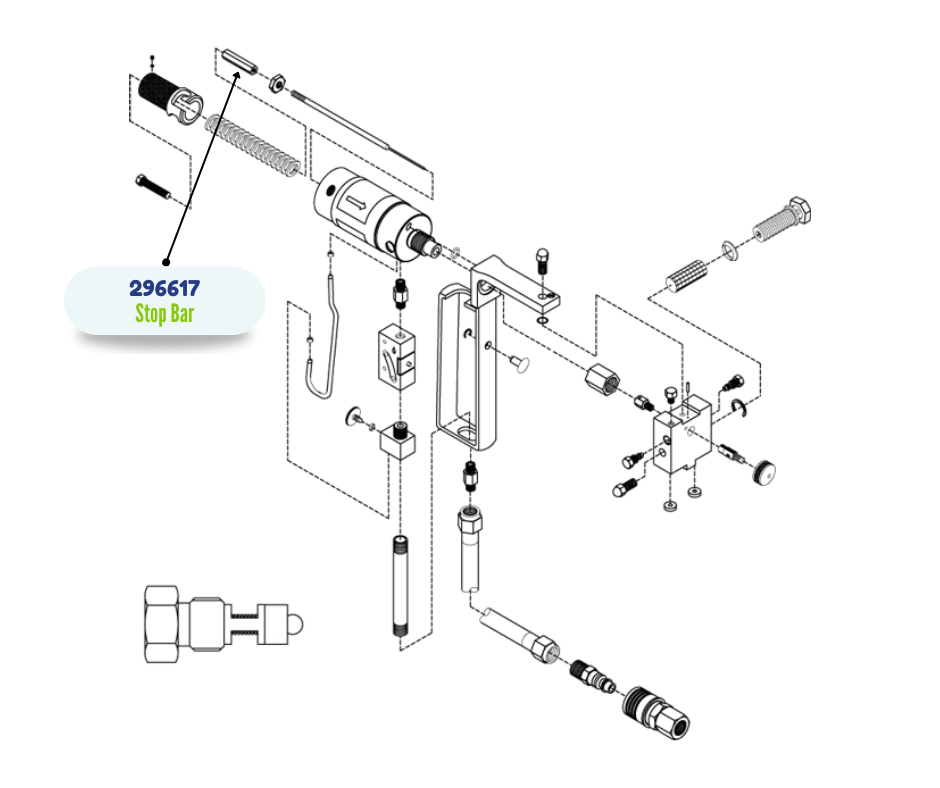 296617
Stop Bar