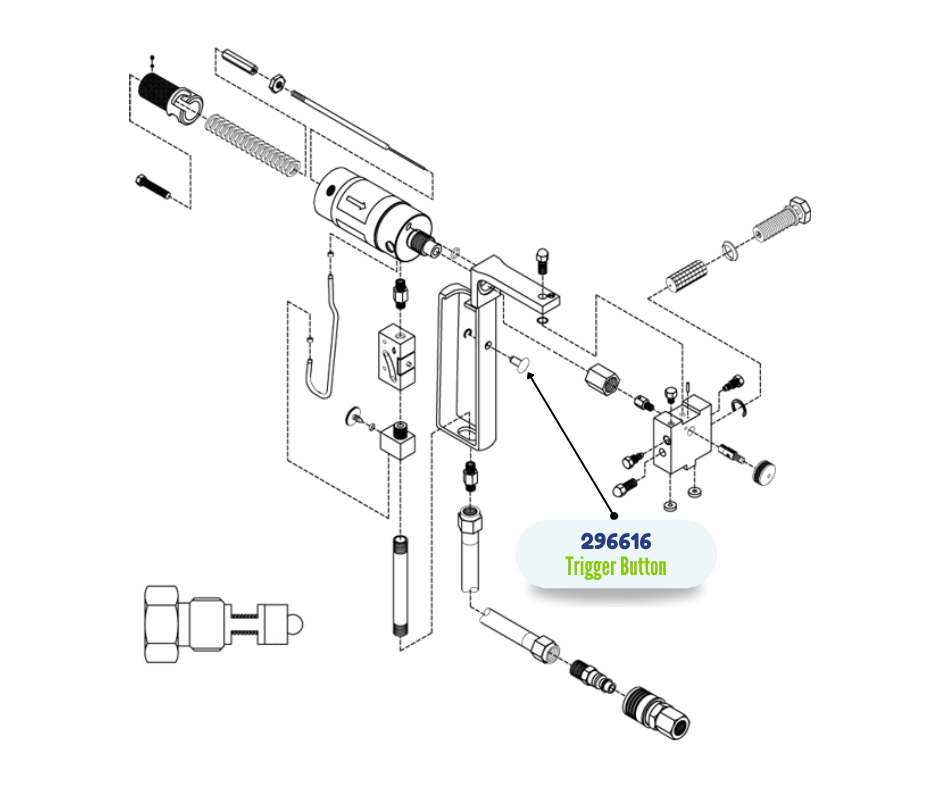 296616
Trigger Button