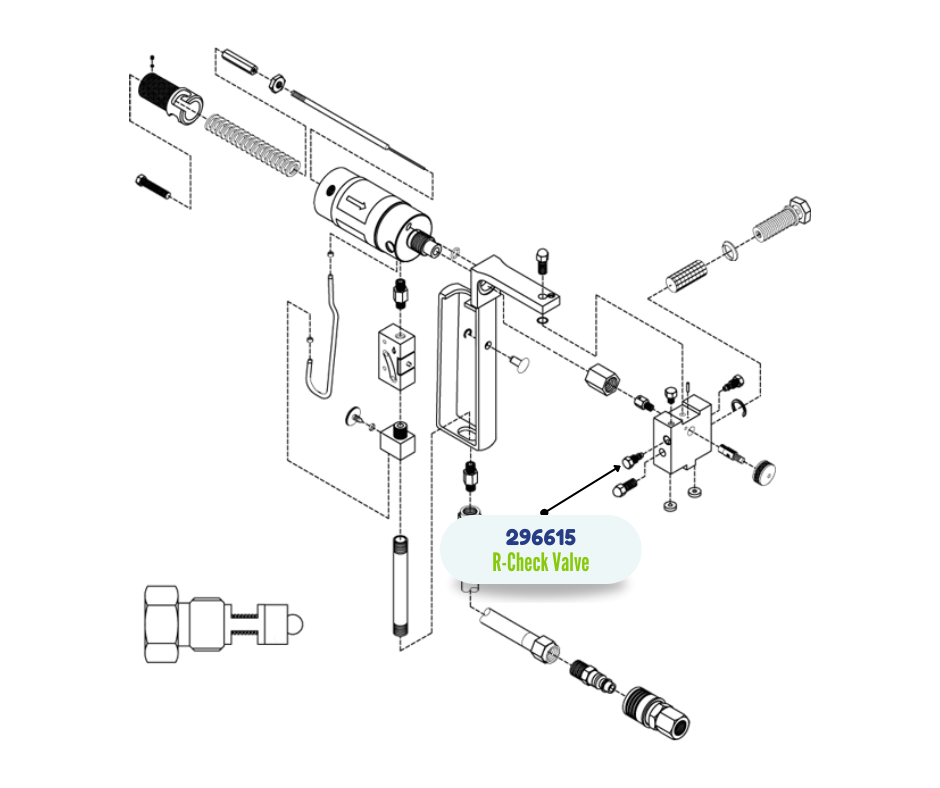 296615
R-Check Valve