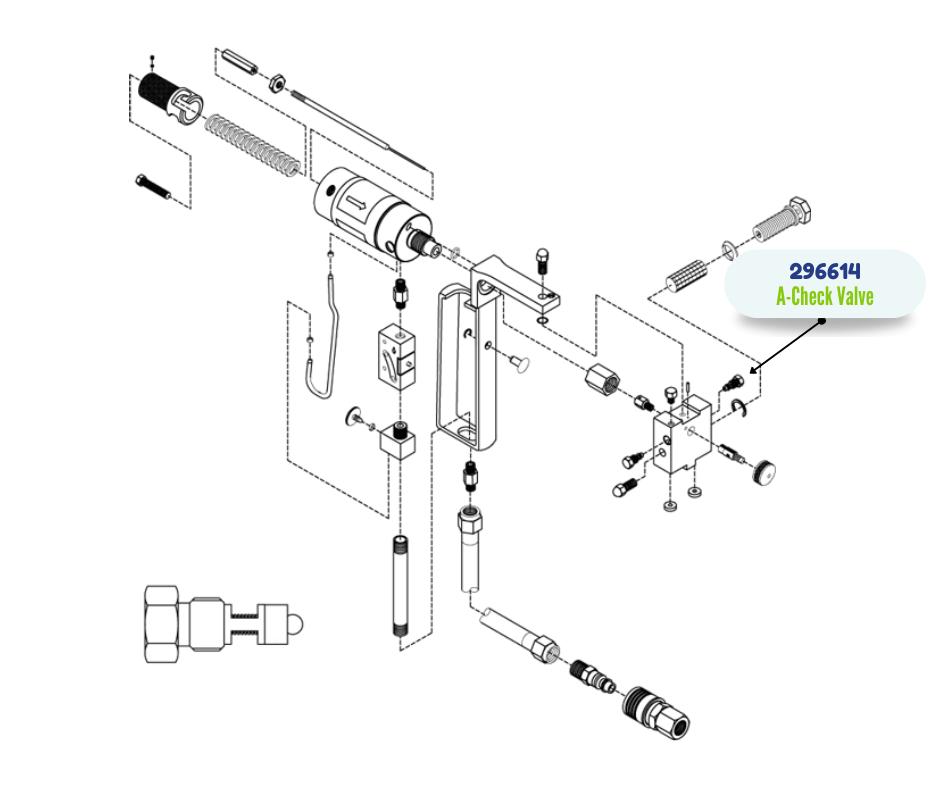 296614
A-Check Valve