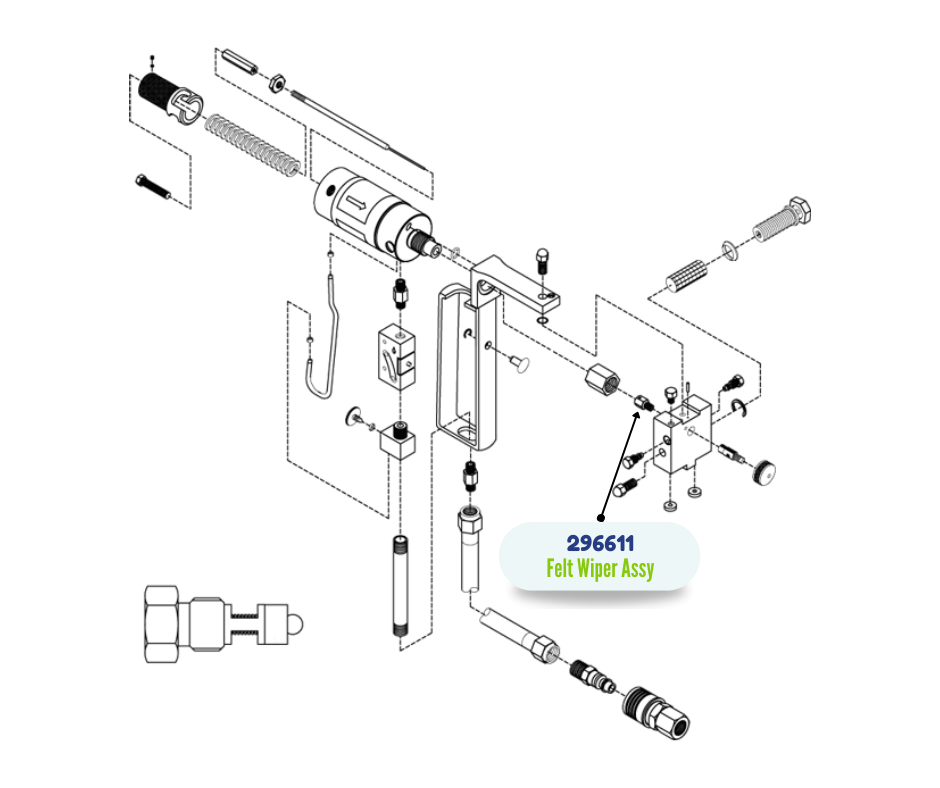 296611
Felt Wiper Assy