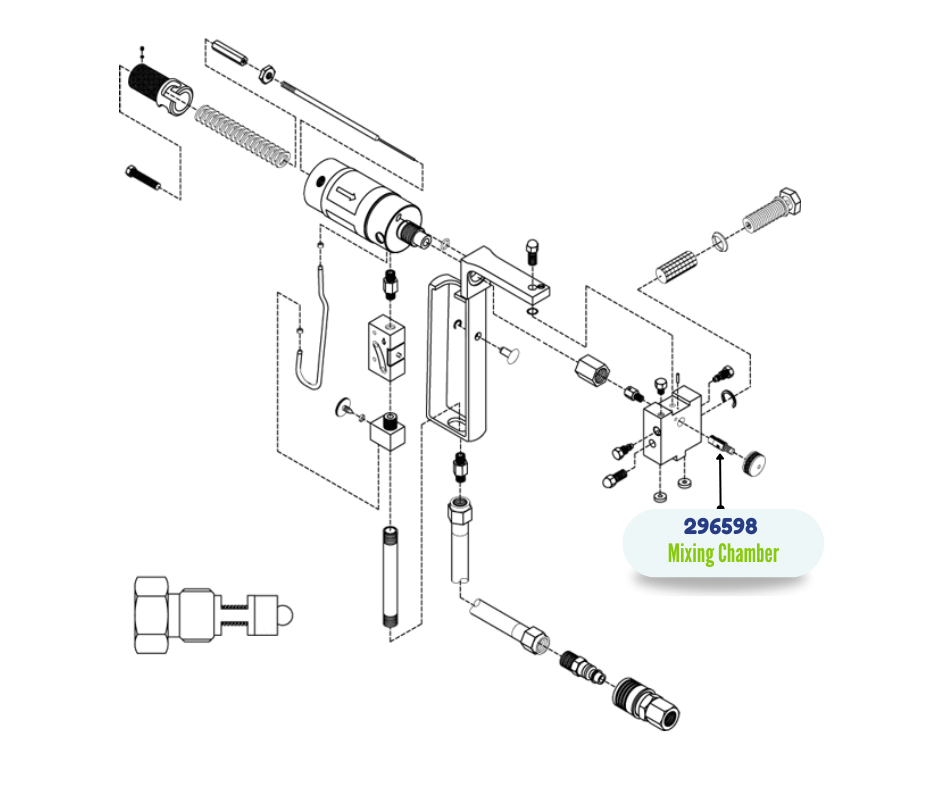 296598
Mixing Chamber