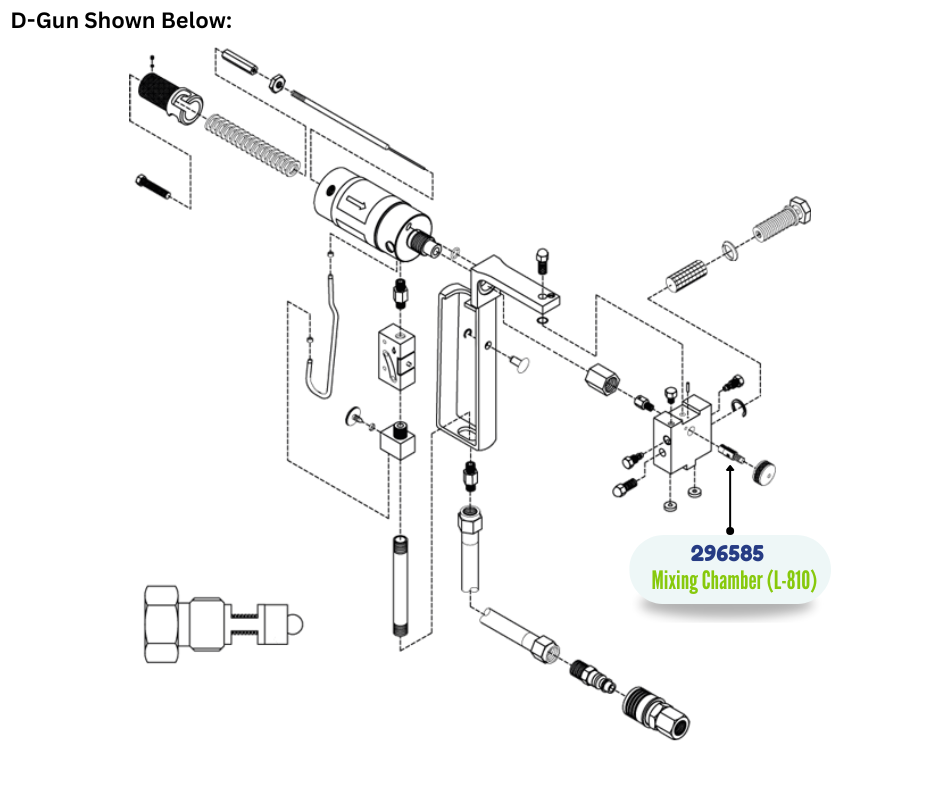 D-Gun Shown Below:

296585
Mixing Chamber (L-810)