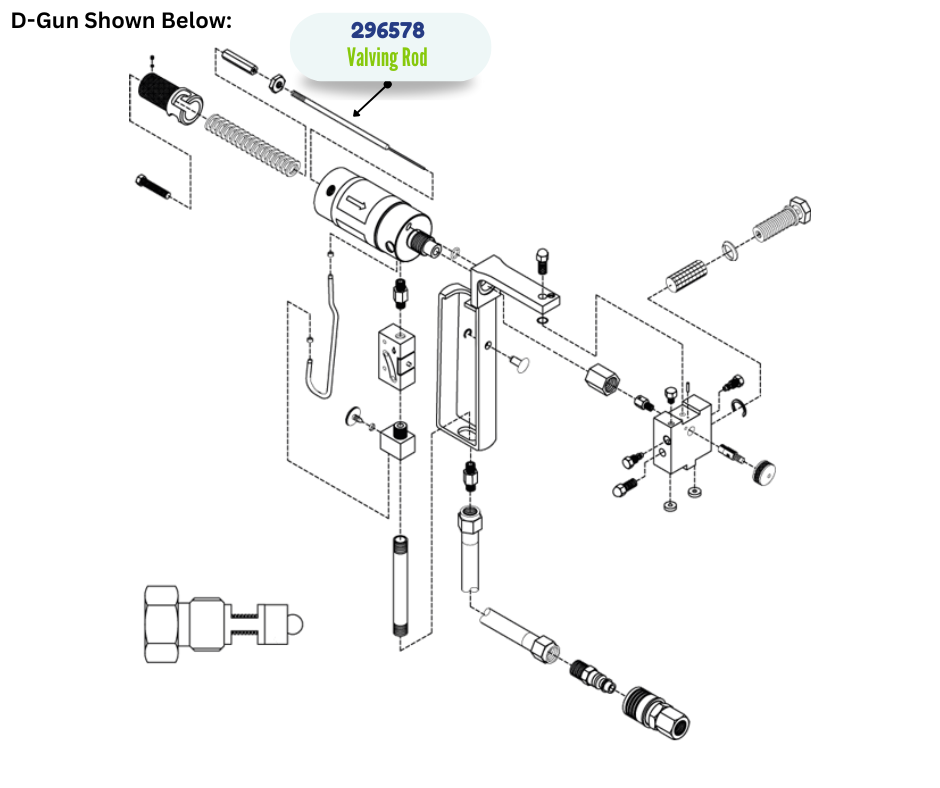 D-Gun Shown Below:

296578
Valving Rod