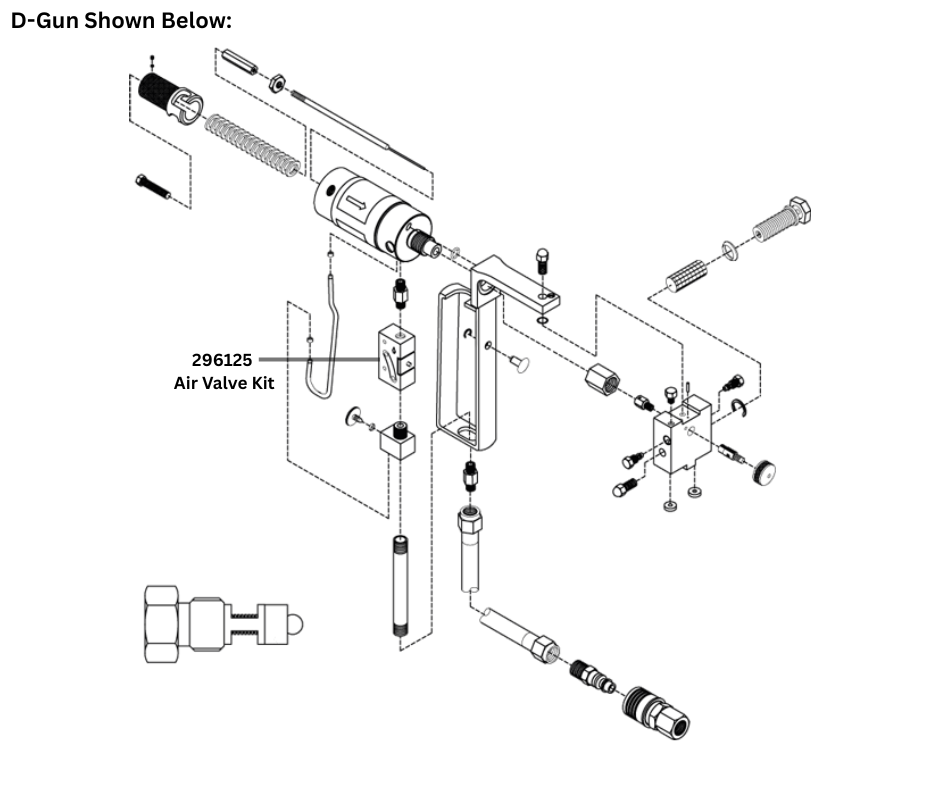 D-Gun Shown Below:

296125
Air Valve Kit