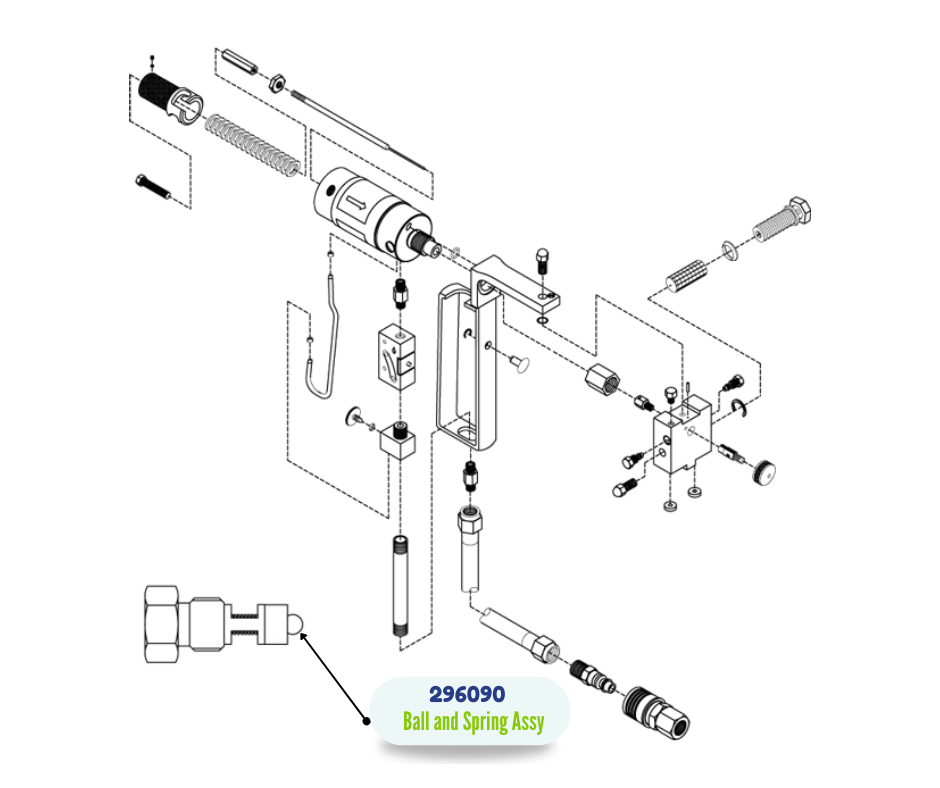 296090
Ball and Spring Assy