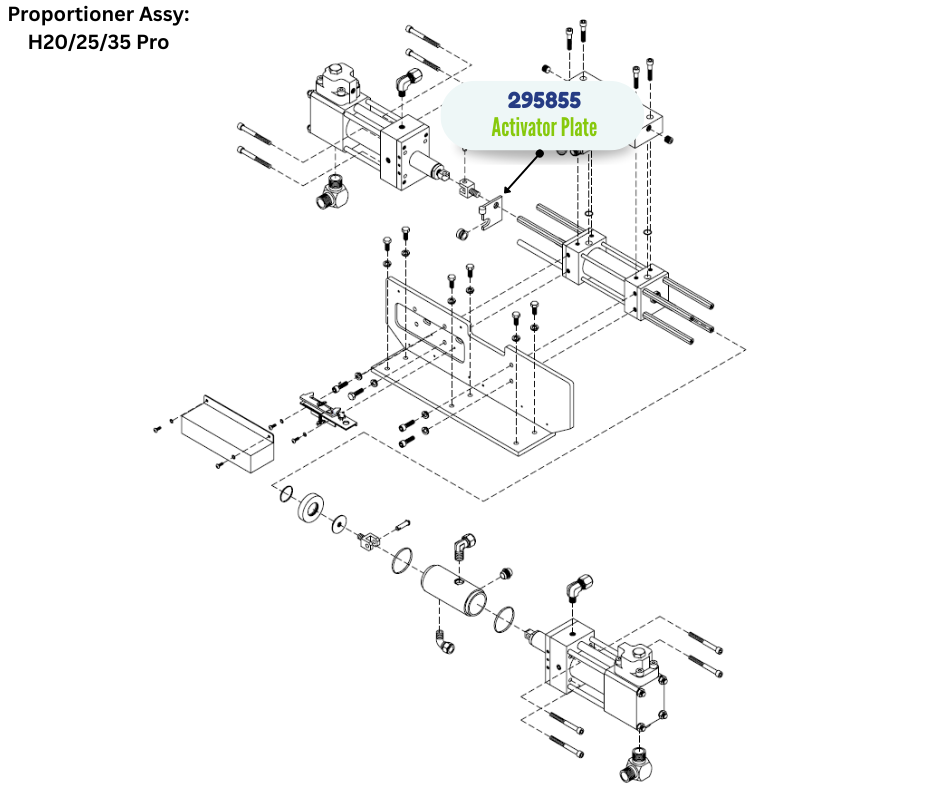 Proportioner Assy:
H20/25/35 Pro

295855
Activator Plate