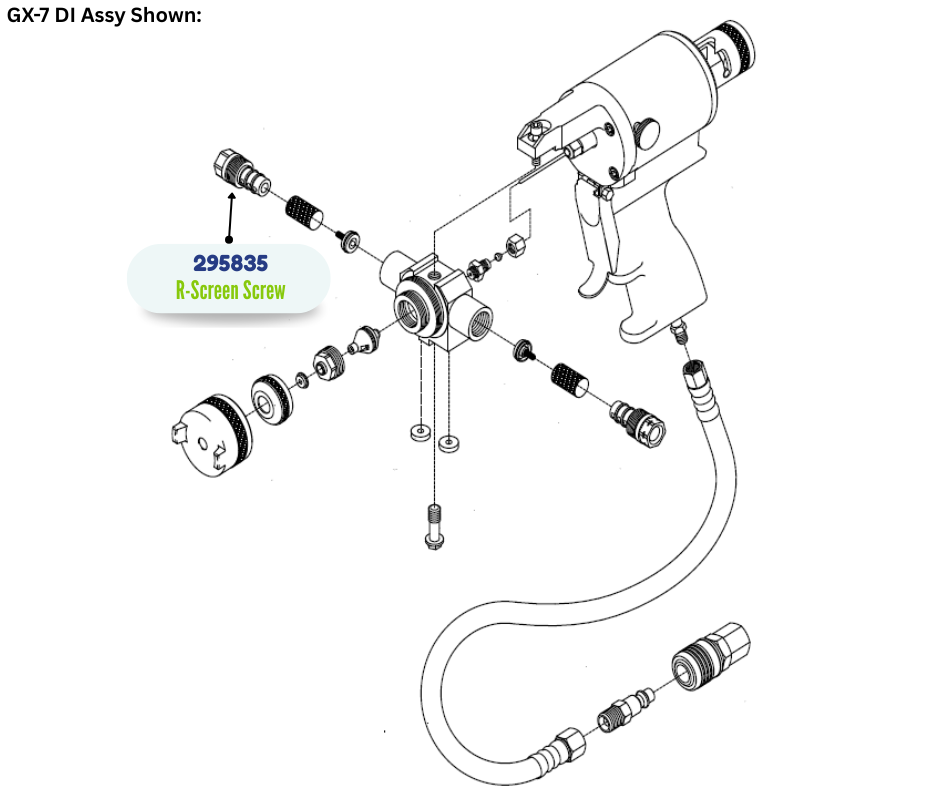 GX-7 DI Assy Shown:

295835
R-Screen Screw