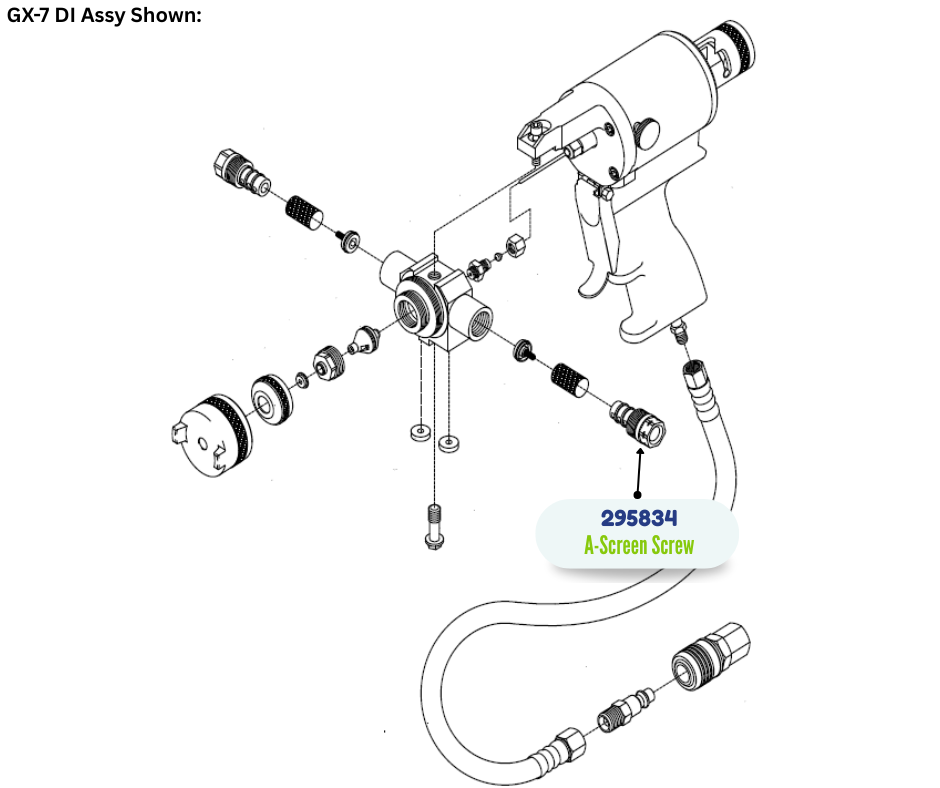 GX-7 DI Assy Shown:

295834
A-Screen Screw