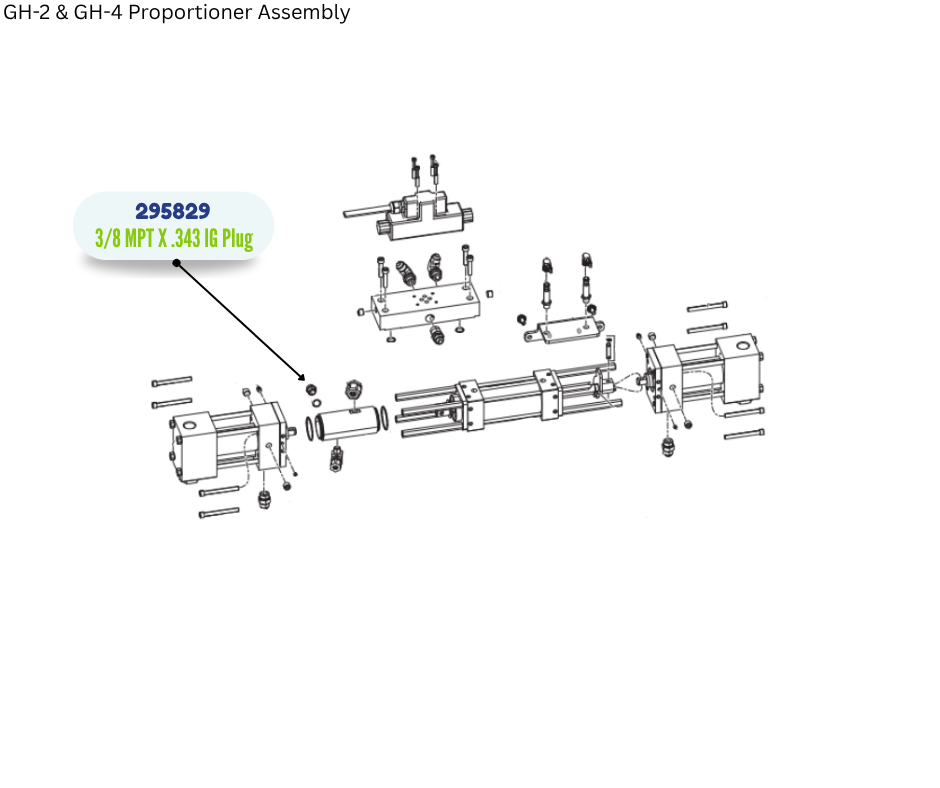 GH-2 & GH-4 Proportioner Assembly

295829
3/8 MPT X .343 IG Plug