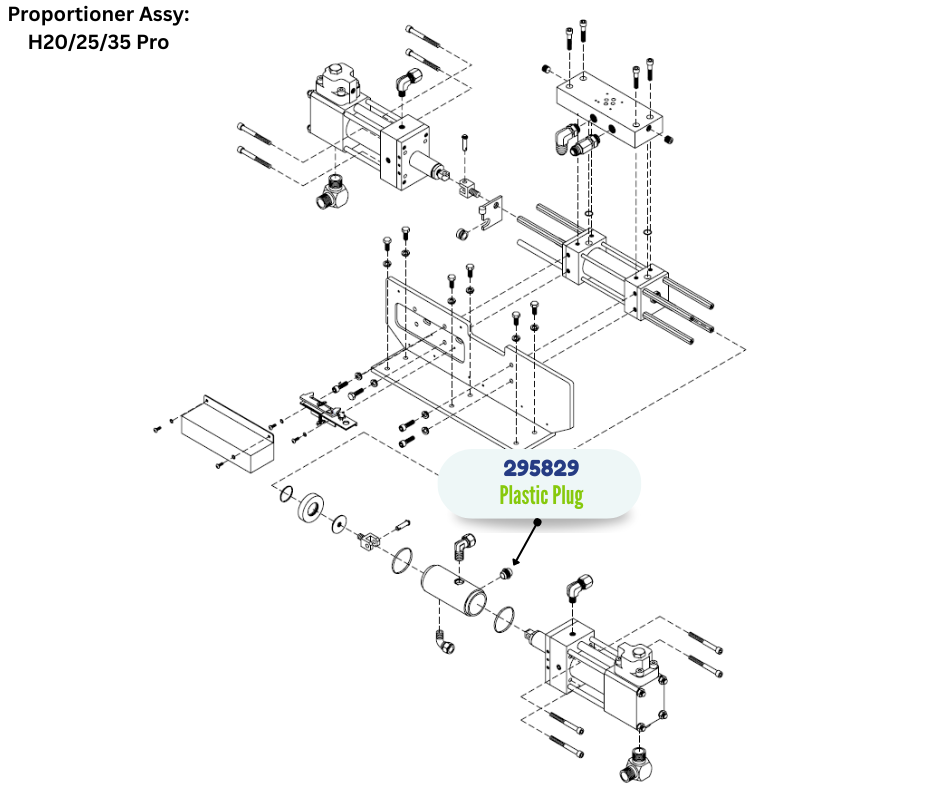 Proportioner Assy:
H20/25/35 Pro

295829
Plastic Plug