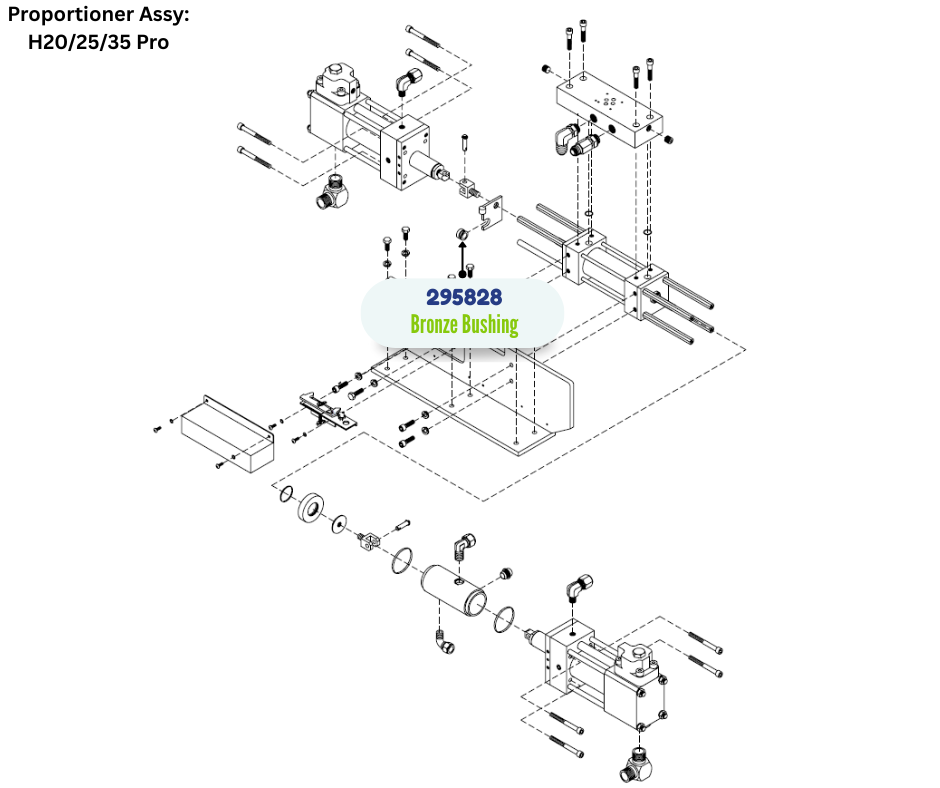 Proportioner Assy:
H20/25/35 Pro

295828
Bronze Bushing