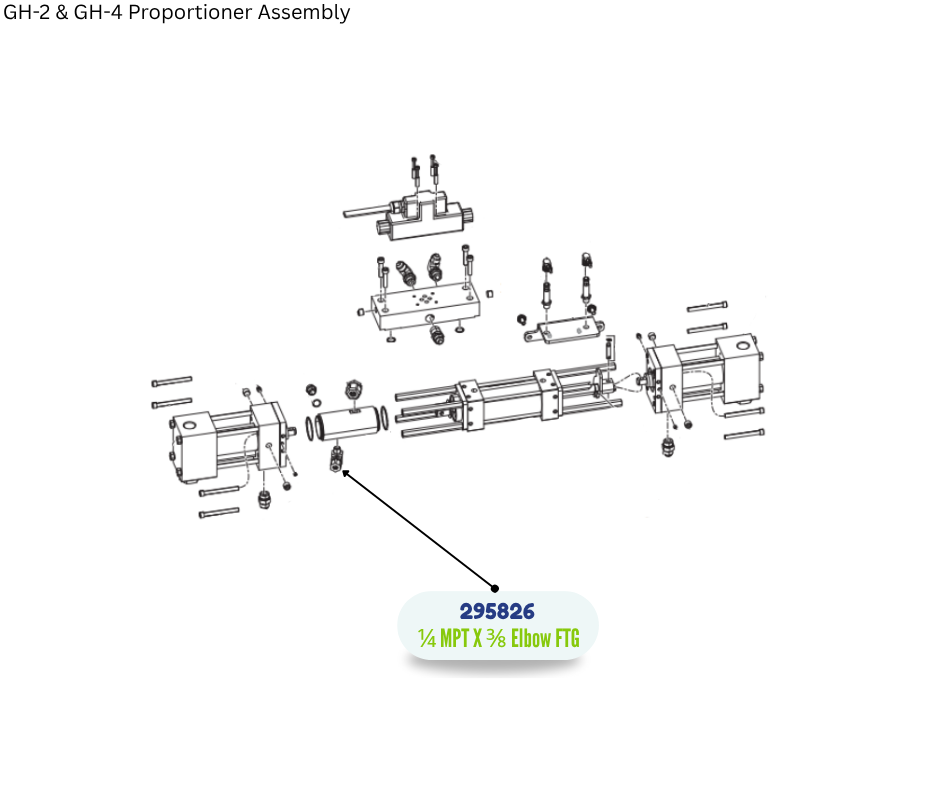 GH-2 & GH-4 Proportioner Assembly

295826
¼ MPT X ⅜ Elbow FTG