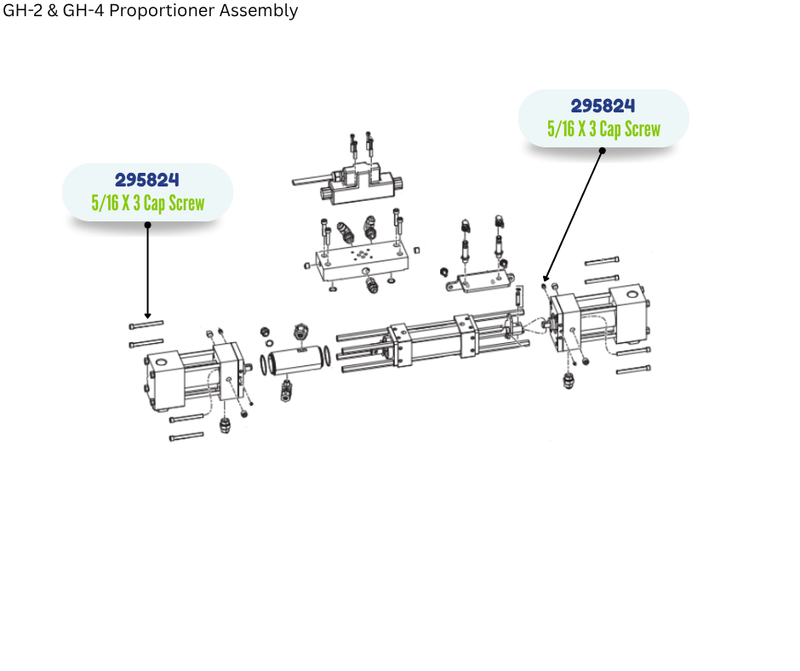 GH-2 & GH-4 Proportioner Assembly

295824
5/16 X 3 Cap Screw

295824
5/16 X 3 Cap Screw