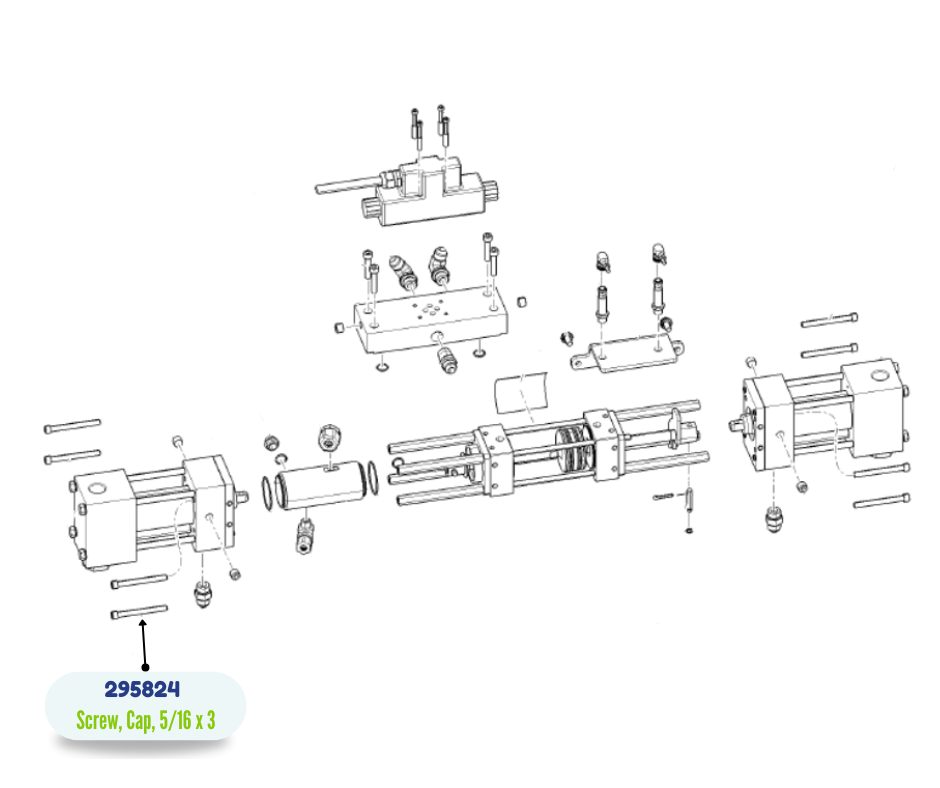 295824
Screw, Cap, 5/16 x 3