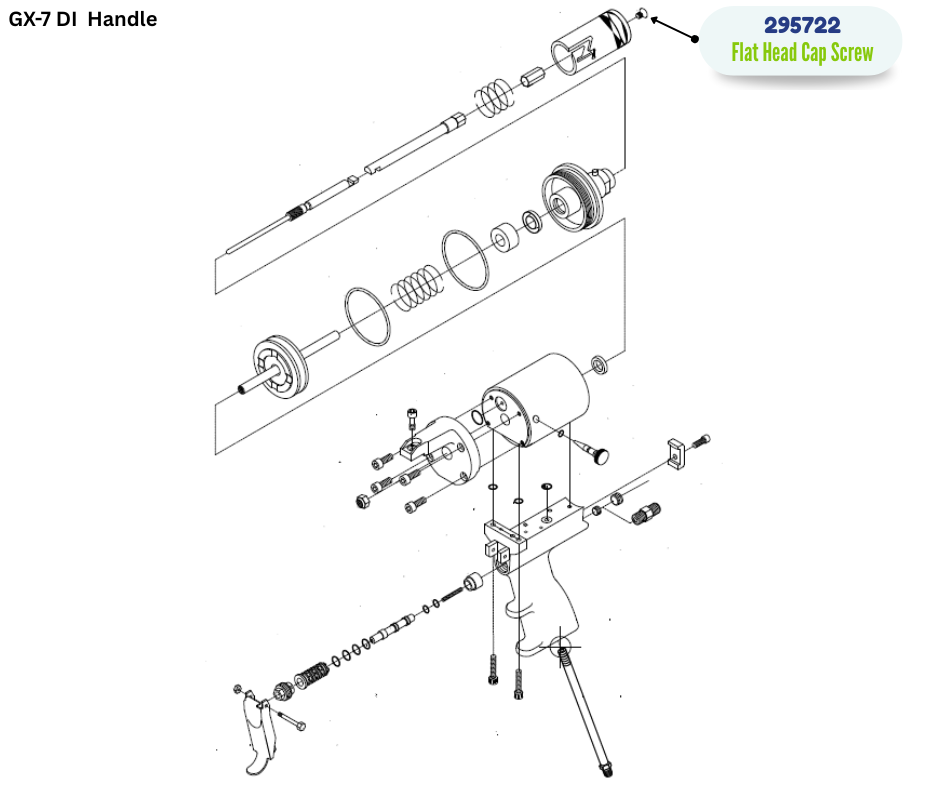 GX-7 DI Handle

295722
Flat Head Cap Screw