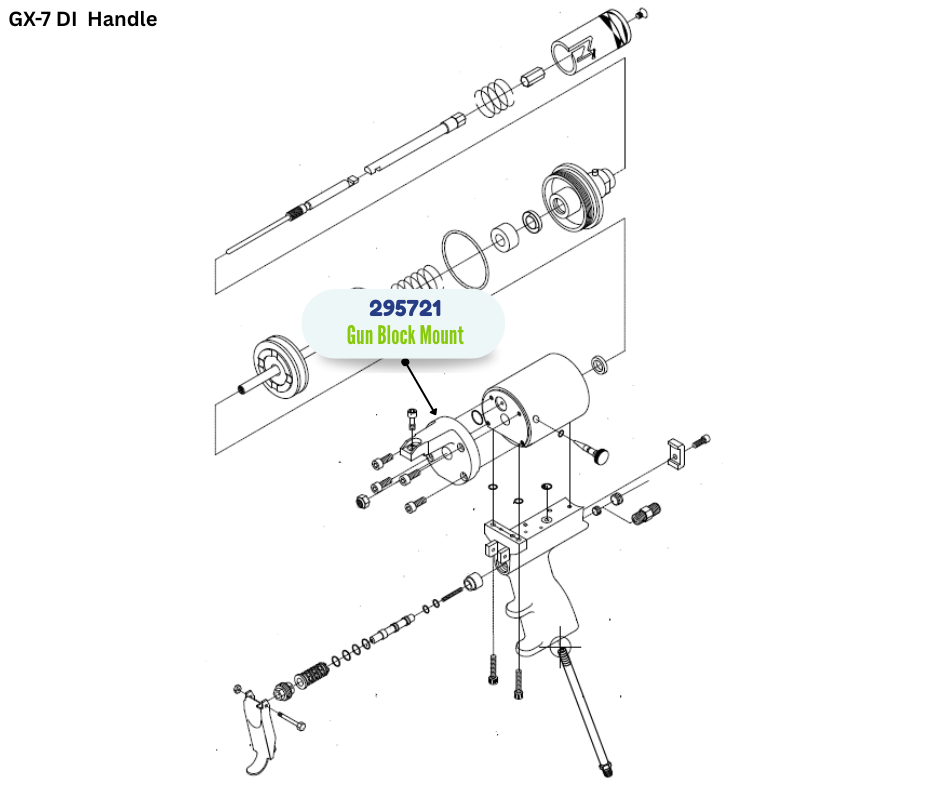 GX-7 DI Handle

295721
Gun Block Mount