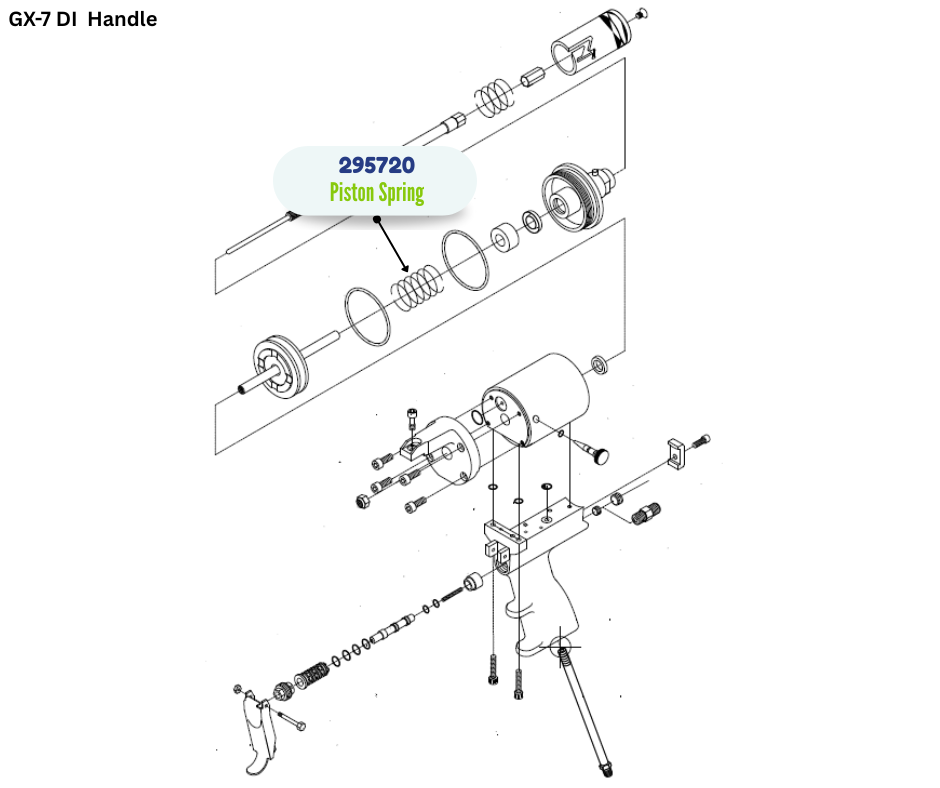 GX-7 DI Handle

295720
Piston Spring