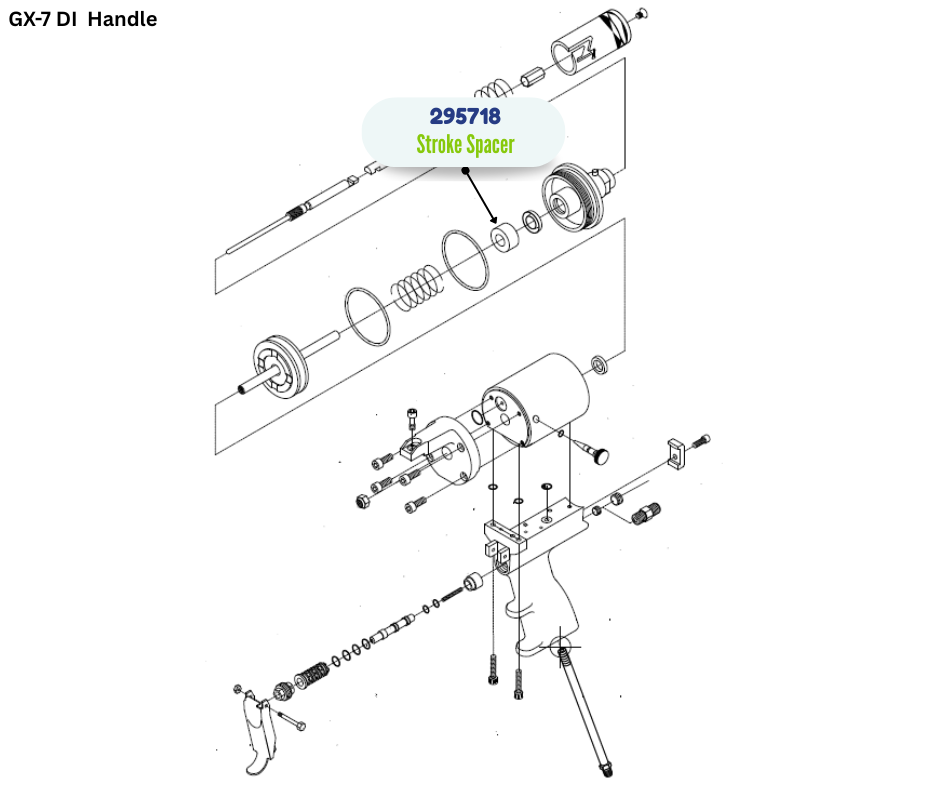 GX-7 DI Handle

295718
Stroke Spacer