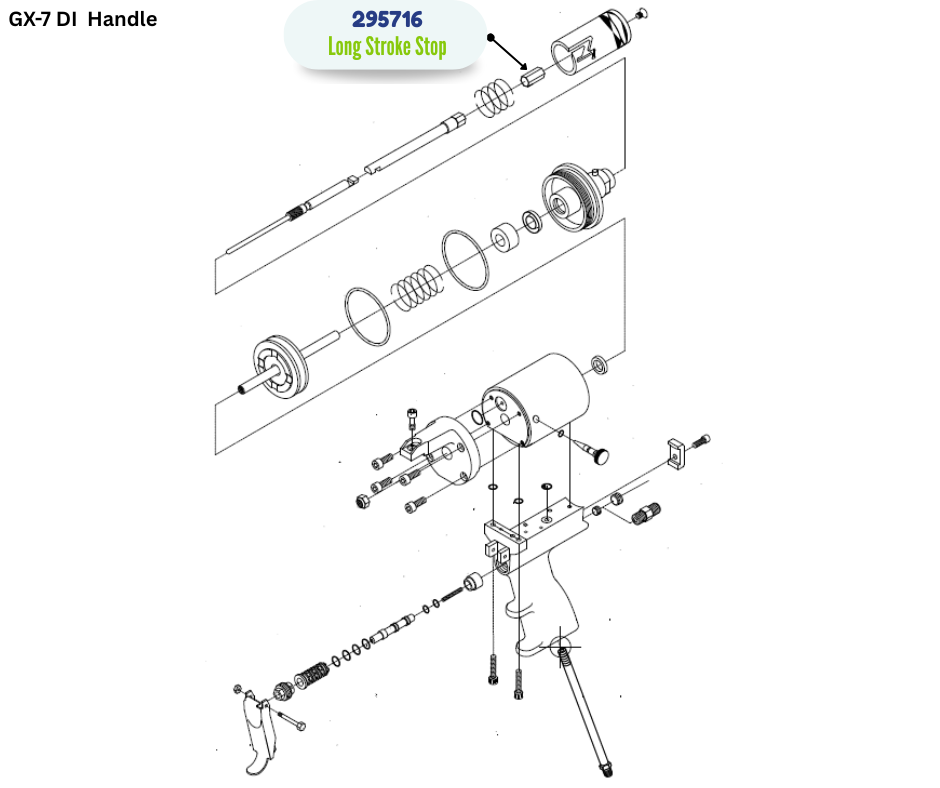 GX-7 DI Handle

295716
Long Stroke Stop