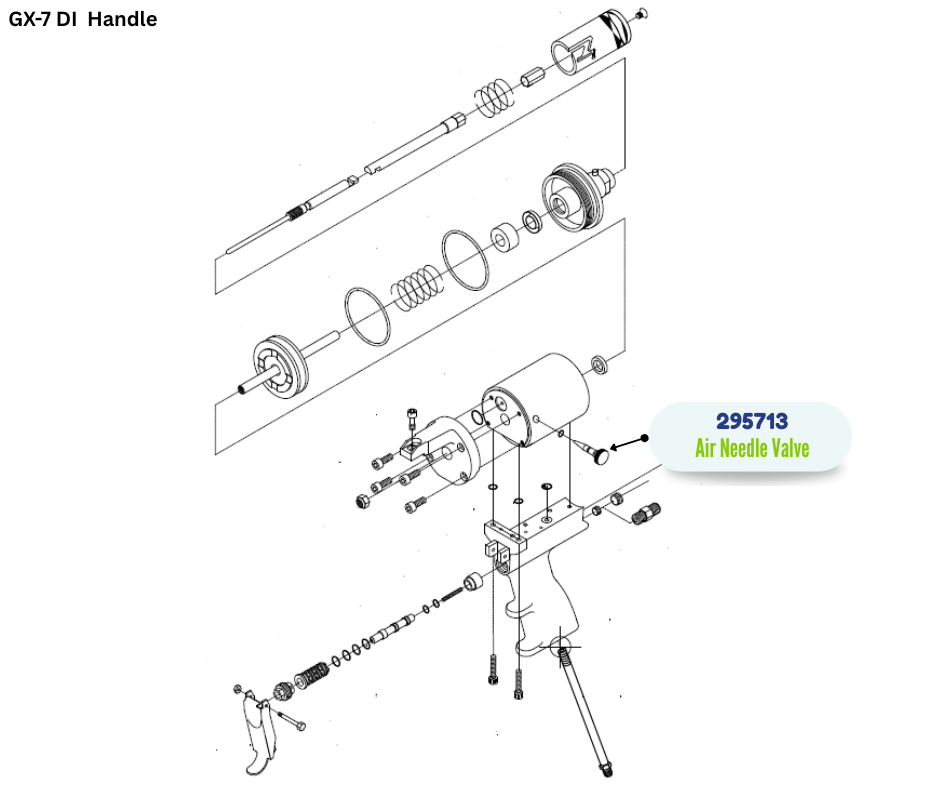 GX-7 DI Handle

295713
Air Needle Valve