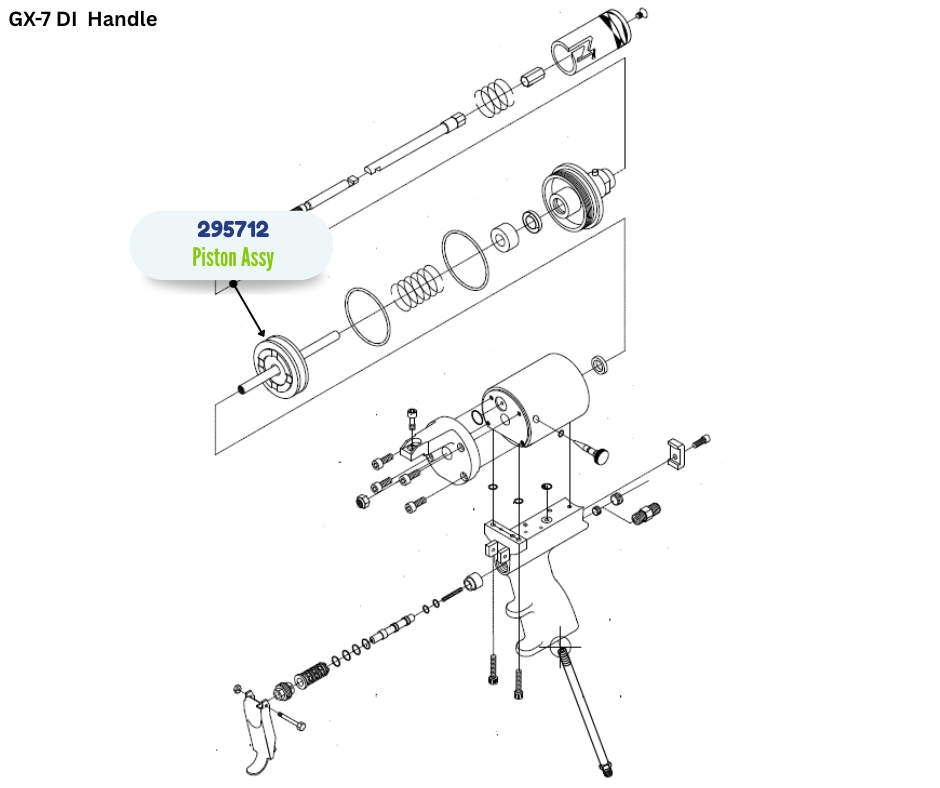 GX-7 DI Handle

295712
Piston Assy