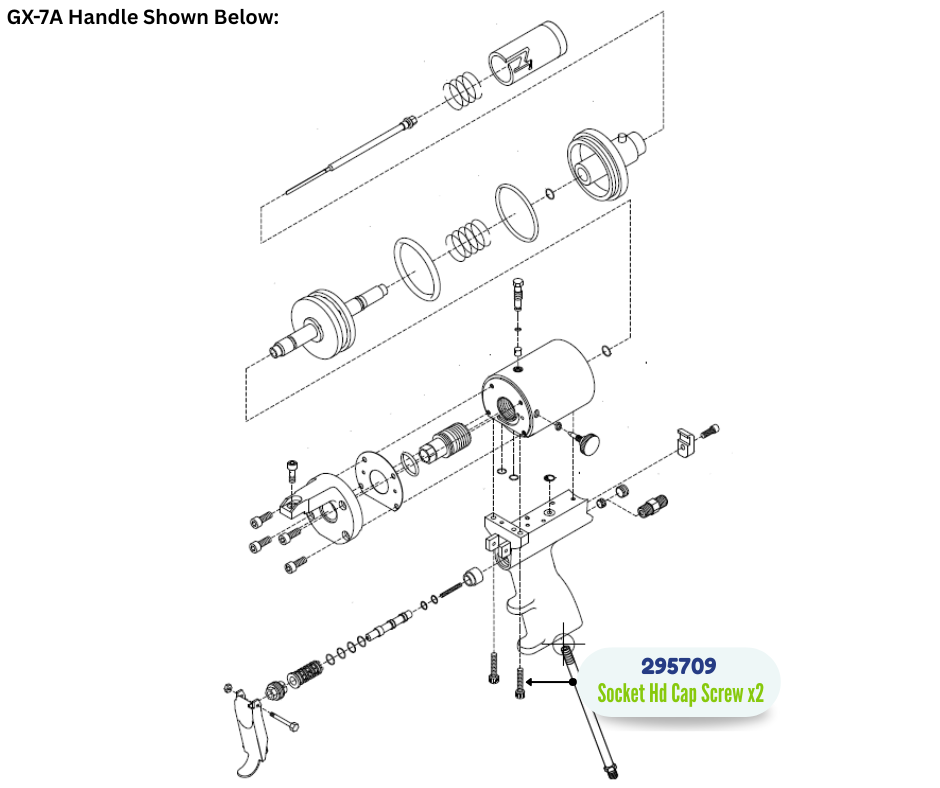 GX-7A Handle Shown Below:

295709
Socket Hd Cap Screw x2