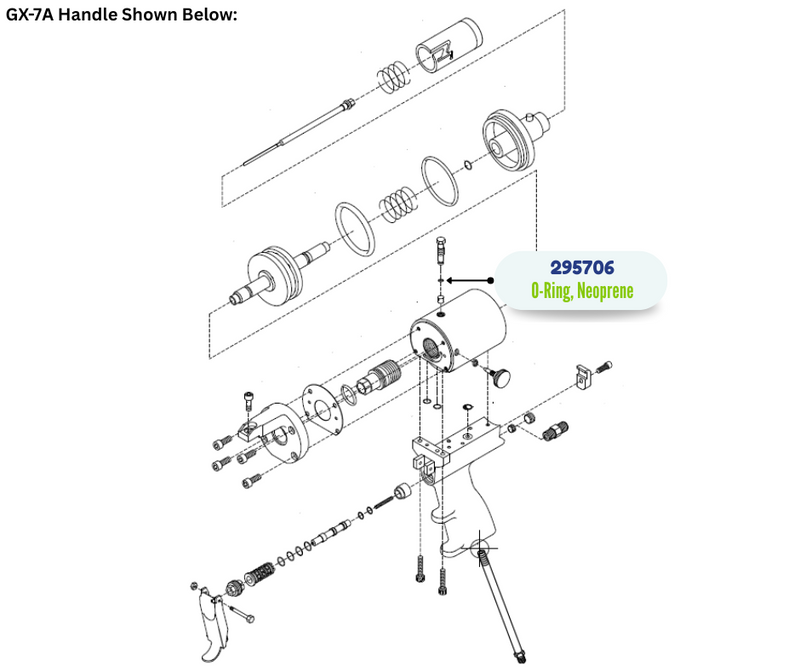 GX-7A Handle Shown Below:

295706
O-Ring, Neoprene