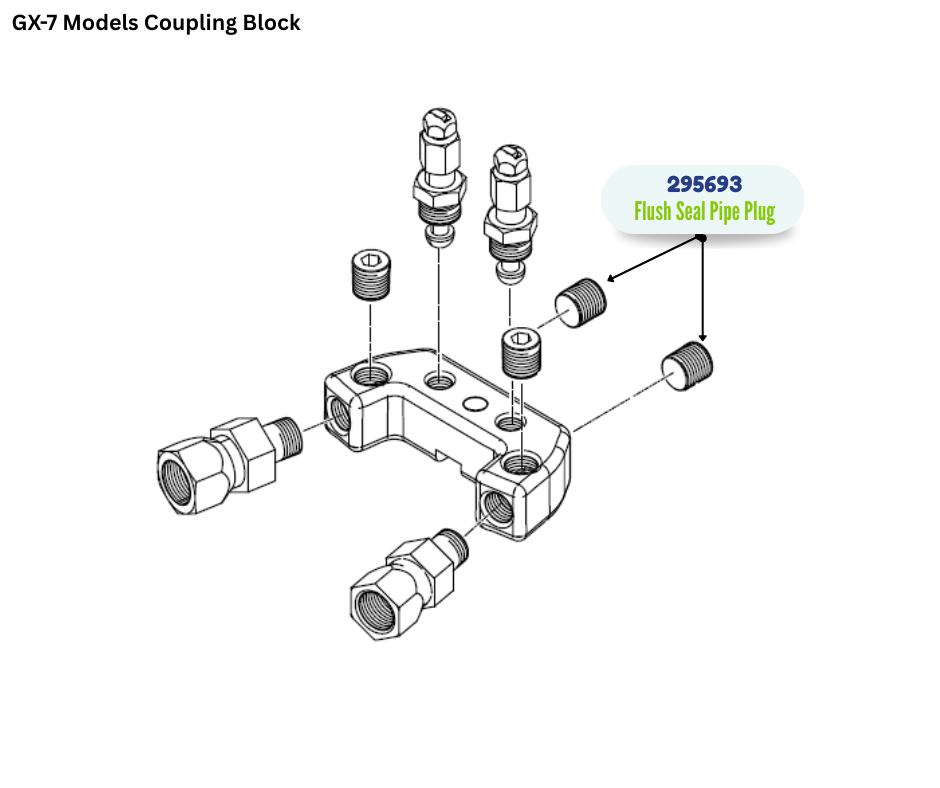 GX-7 Models Coupling Block

295693
Flush Seal Pipe Plug