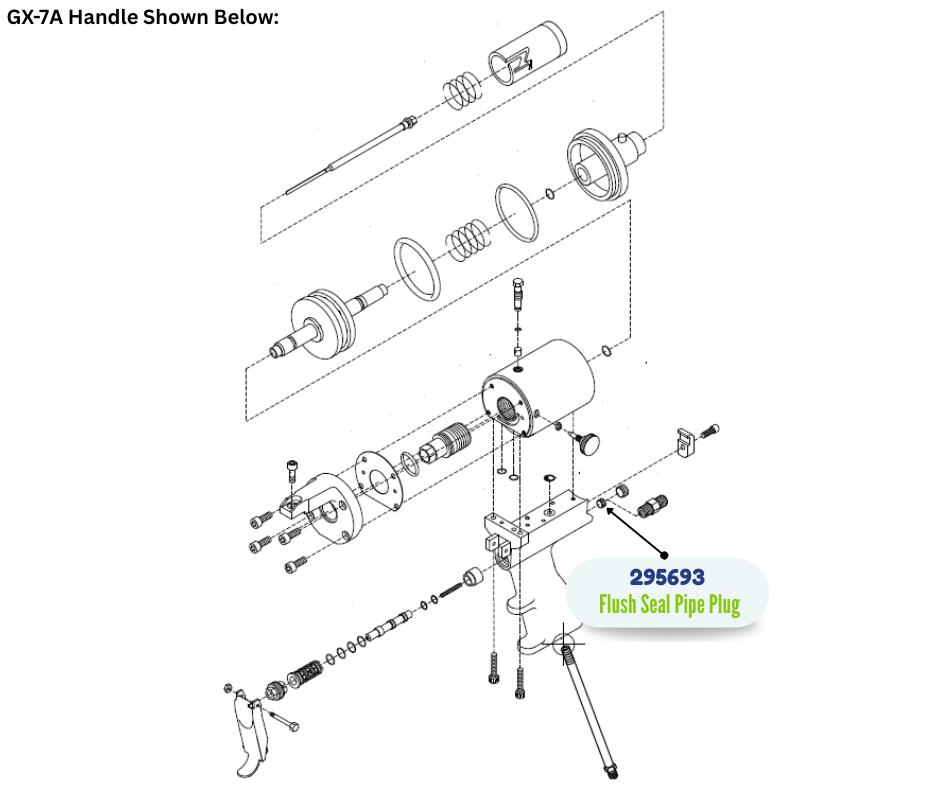 GX-7A Handle Shown Below:

295693
Flush Seal Pipe Plug