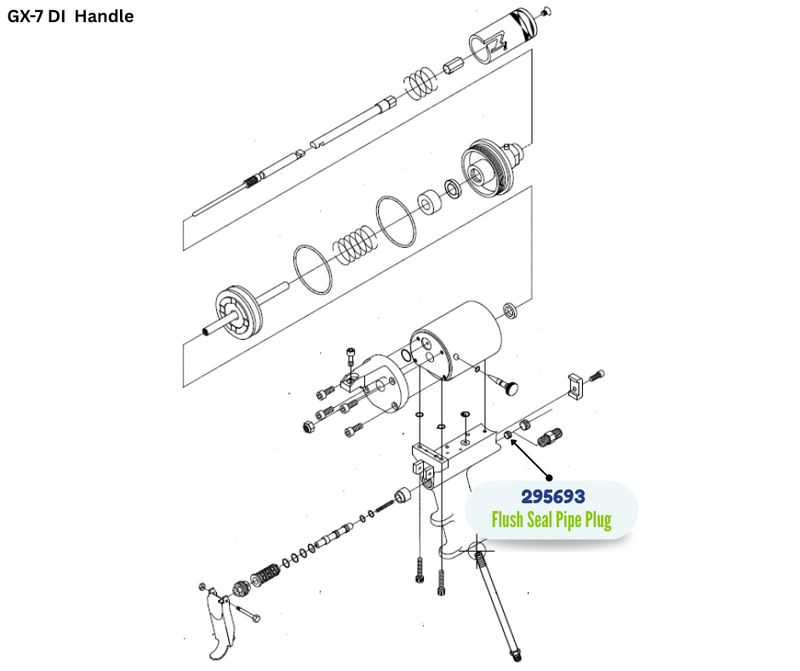 GX-7 DI Handle

295693
Flush Seal Pipe Plug