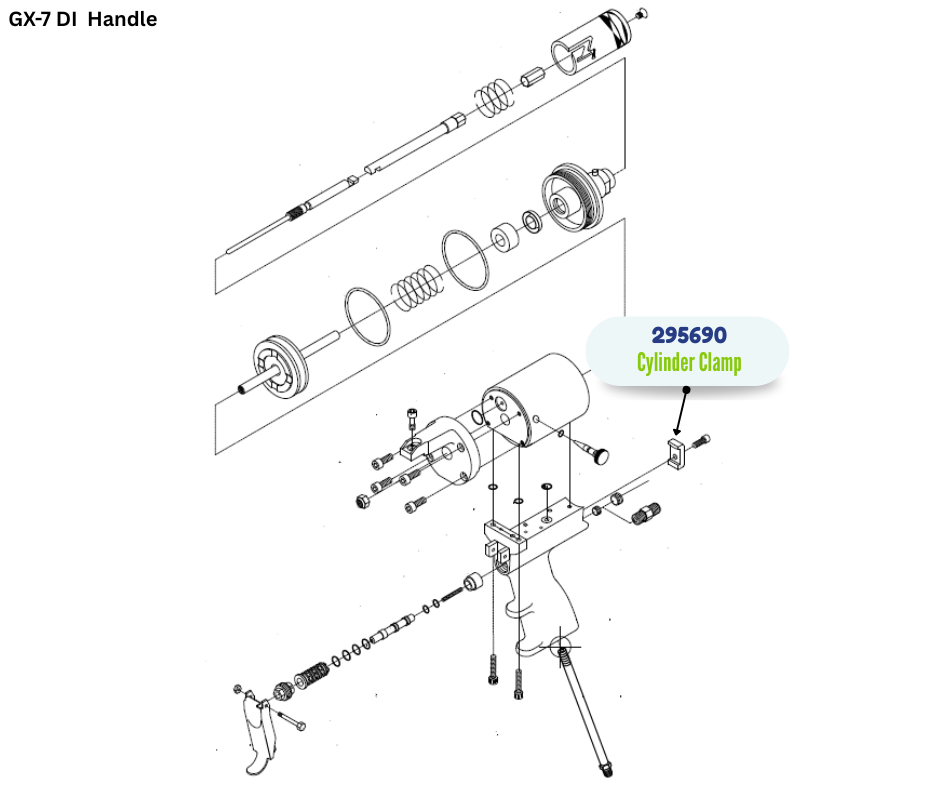 GX-7 DI Handle

295690
Cylinder Clamp