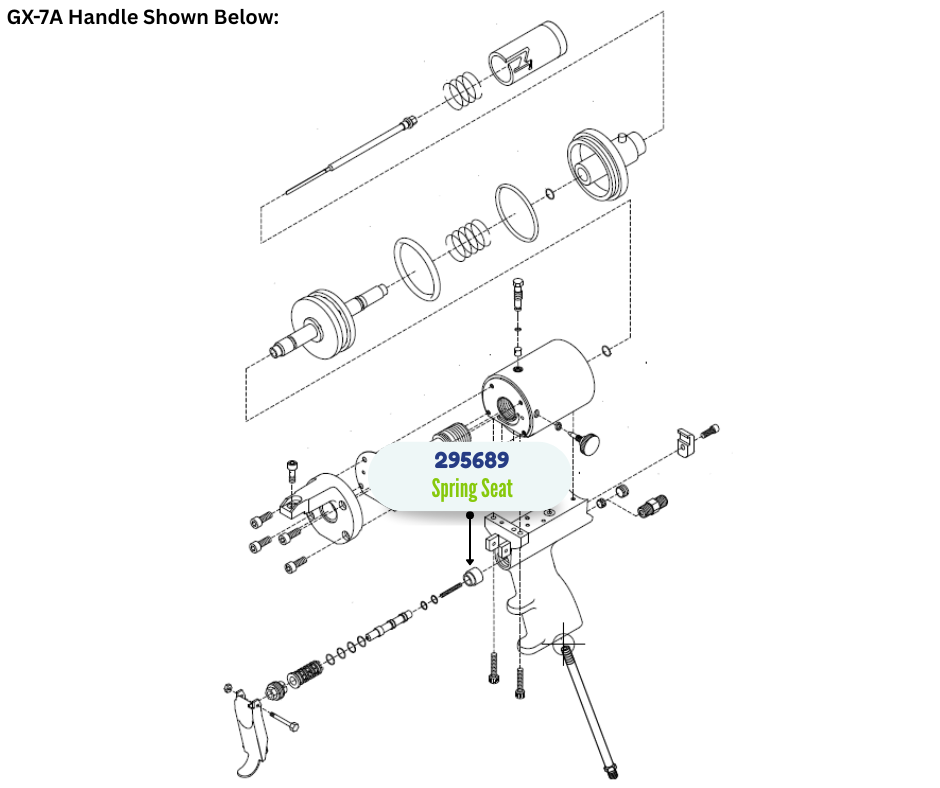 GX-7A Handle Shown Below:

295689
Spring Seat